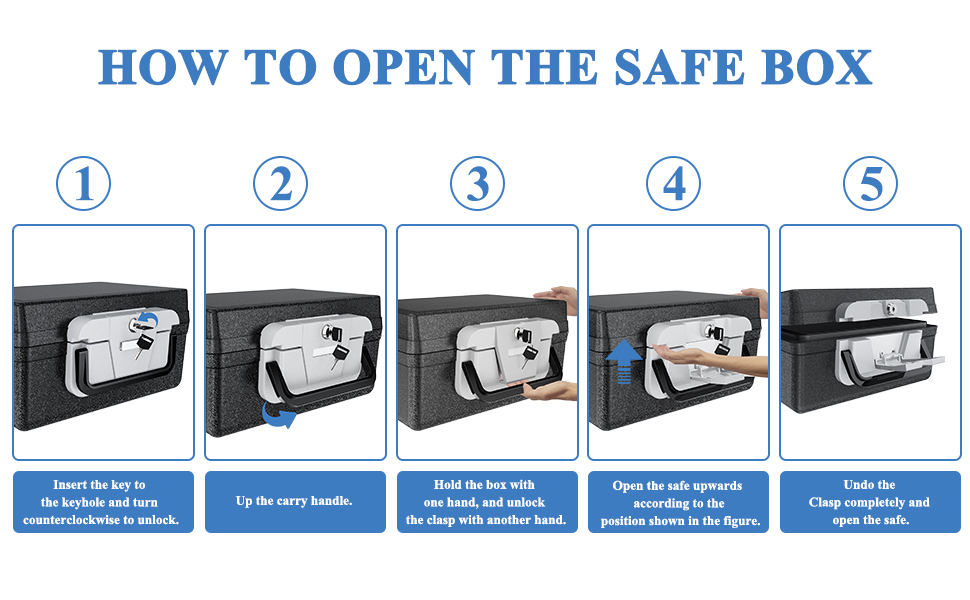 HOW TO OPEN THE SAFE BOX

1

2

3

4

5

Insert the key to the keyhole and turn counterclockwise to unlock.

Up the carry handle.

Hold the box with one hand, and unlock the clasp with another hand.

Open the safe upwards according to the position shown in the figure.

Undo the Clasp completely and open the safe.