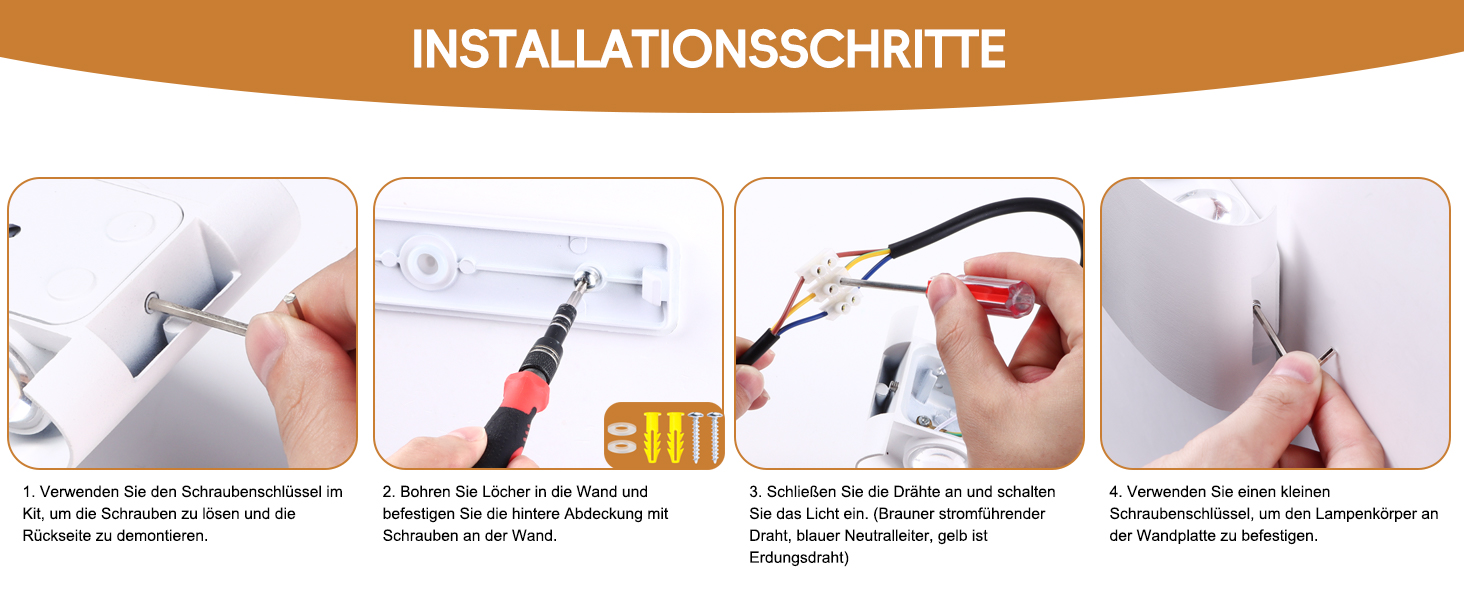 INSTALLATIONSSCHRITTE

1. Verwenden Sie den Schraubenschlüssel im Kit, um die Schrauben zu lösen und die Rückseite zu demontieren.

2. Bohren Sie Löcher in die Wand und befestigen Sie die hintere Abdeckung mit Schrauben an der Wand.

3. Schließen Sie die Drähte an und schalten Sie das Licht ein. (Brauner stromführender Draht, blauer Neutralleiter, gelb ist Erdungsdraht)

4. Verwenden Sie einen kleinen Schraubenschlüssel, um den Lampenkörper an der Wandplatte zu befestigen.