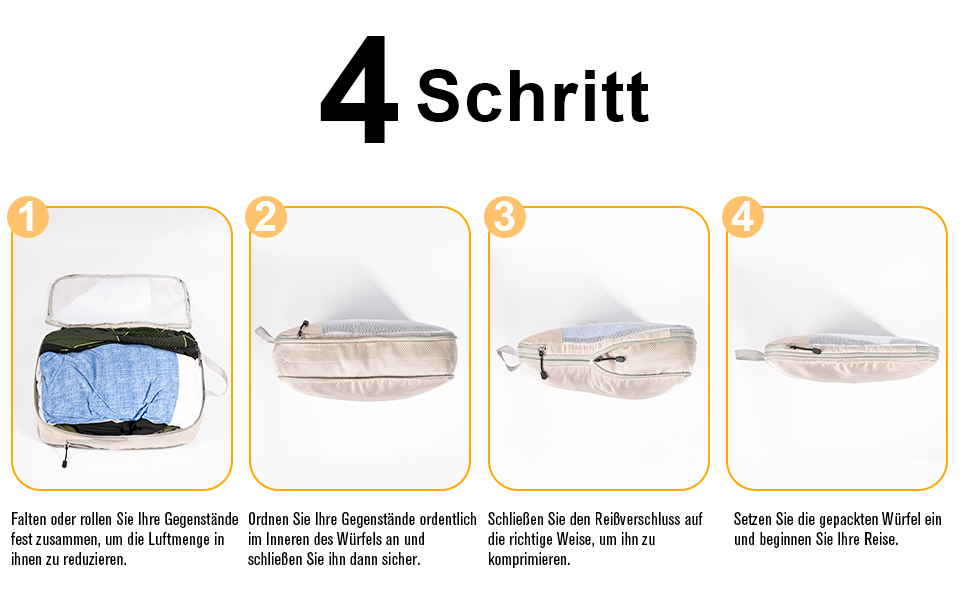 4 Schritt

1

2

3

4

Falten oder rollen Sie Ihre Gegenstände fest zusammen, um die Luftmenge in ihnen zu reduzieren.

Ordnen Sie Ihre Gegenstände ordentlich im Inneren des Würfels an und schließen Sie ihn dann sicher.

Schließen Sie den Reißverschluss auf die richtige Weise, um ihn zu komprimieren.

Setzen Sie die gepackten Würfel ein und beginnen Sie Ihre Reise.