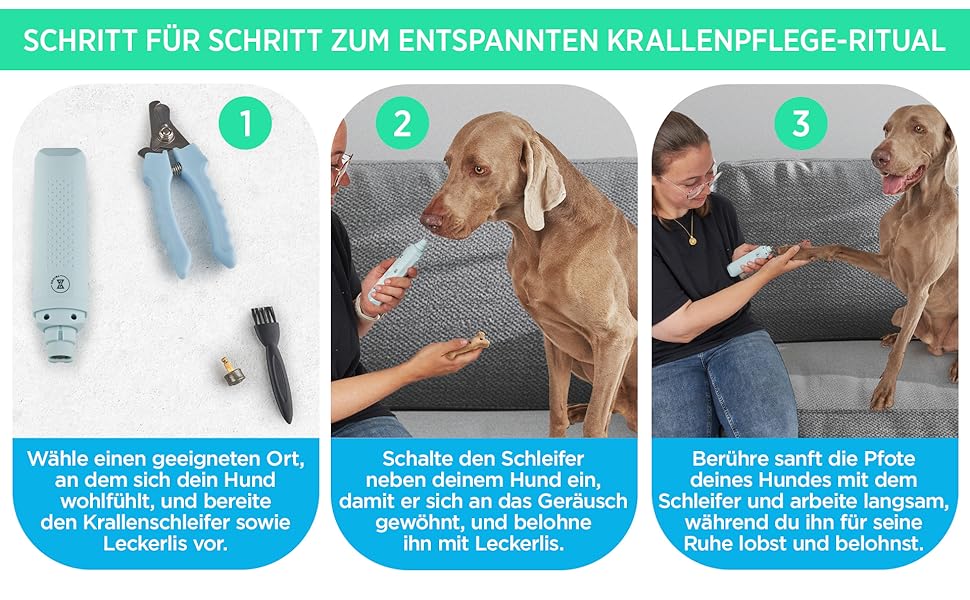 SCHRITT FÜR SCHRITT ZUM ENTSPANNTEN KRALLENPFLEGE-RITUAL

1

Wähle einen geeigneten Ort, an dem sich dein Hund wohlfühlt, und bereite den Krallenschleifer sowie Leckerlis vor.

2

Schalte den Schleifer neben deinem Hund ein, damit er sich an das Geräusch gewöhnt, und belohne ihn mit Leckerlis.

3

Berühre sanft die Pfote deines Hundes mit dem Schleifer und arbeite langsam, während du ihn für seine Ruhe lobst und belohnst.