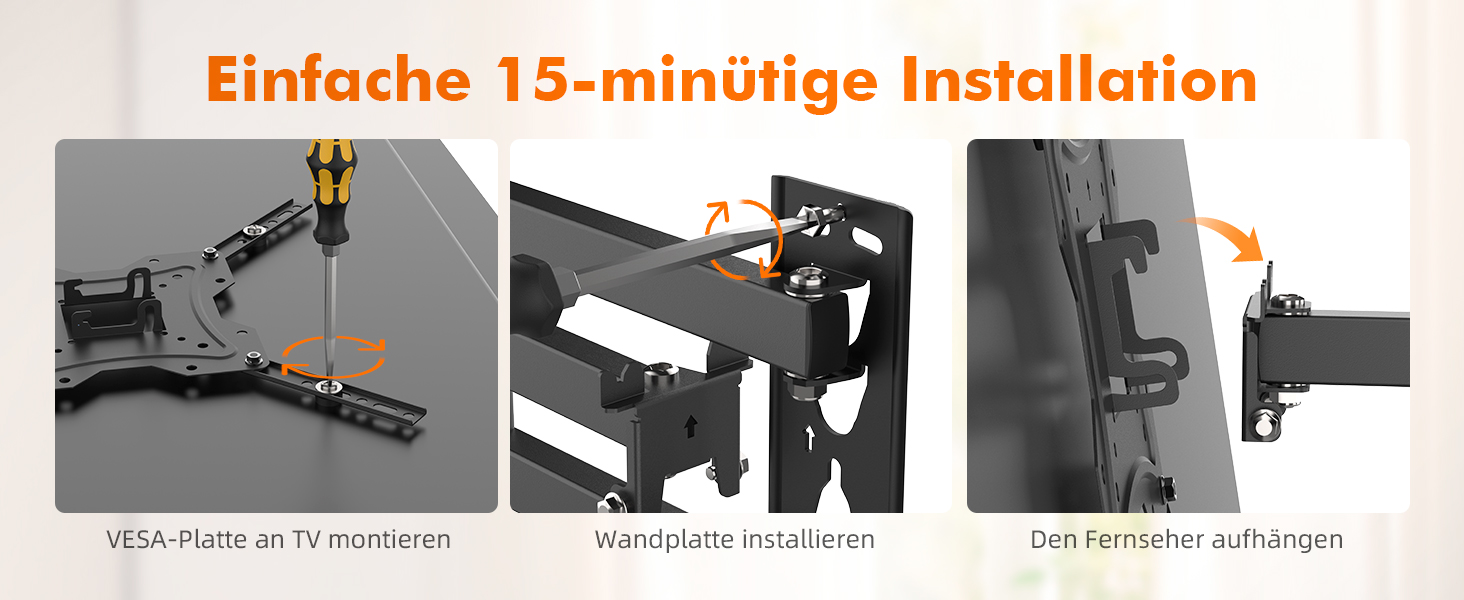 Einfache 15-minütige Installation

VESA-Platte an TV montieren

Wandplatte installieren

Den Fernseher aufhängen