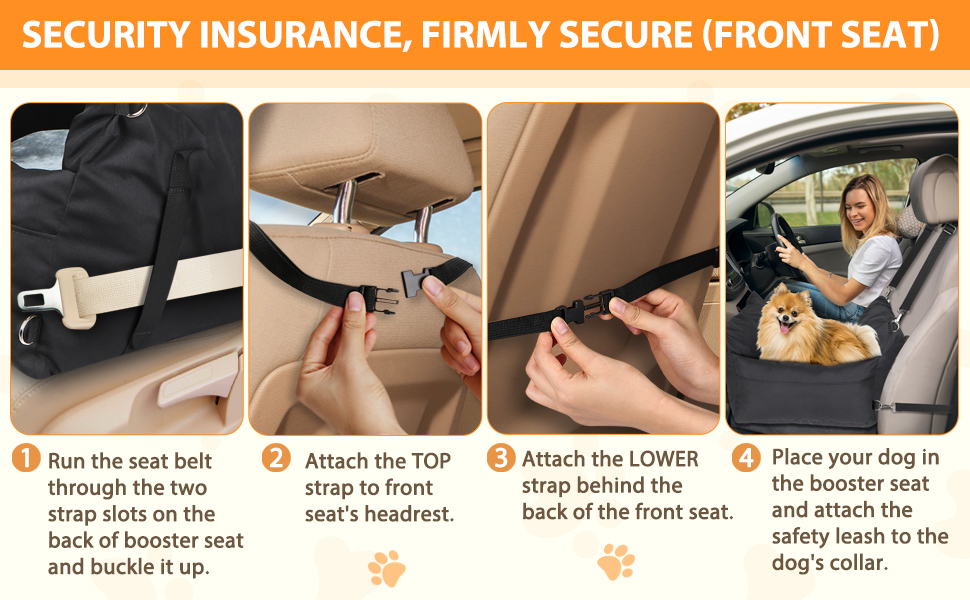 SECURITY INSURANCE, FIRMLY SECURE (FRONT SEAT)

1 Run the seat belt through the two strap slots on the back of booster seat and buckle it up.

2 Attach the TOP strap to front seat's headrest.

3 Attach the LOWER strap behind the back of the front seat.

4 Place your dog in the booster seat and attach the safety leash to the dog's collar.