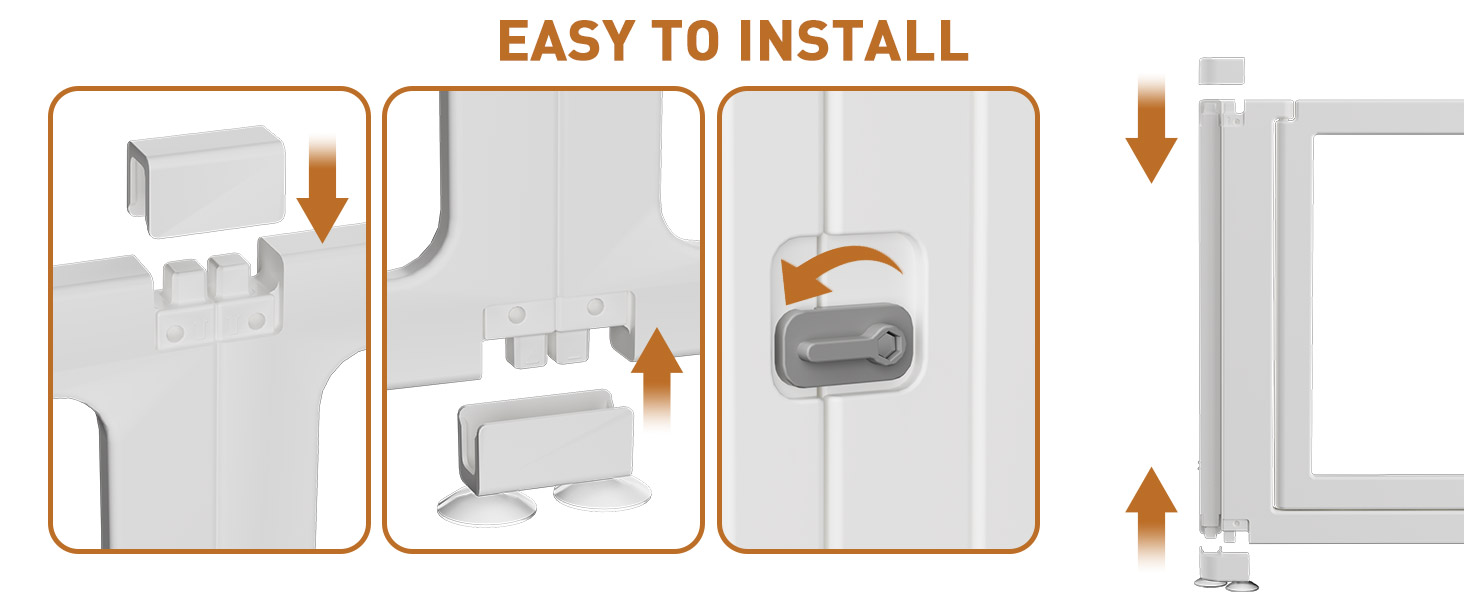 EASY TO INSTALL