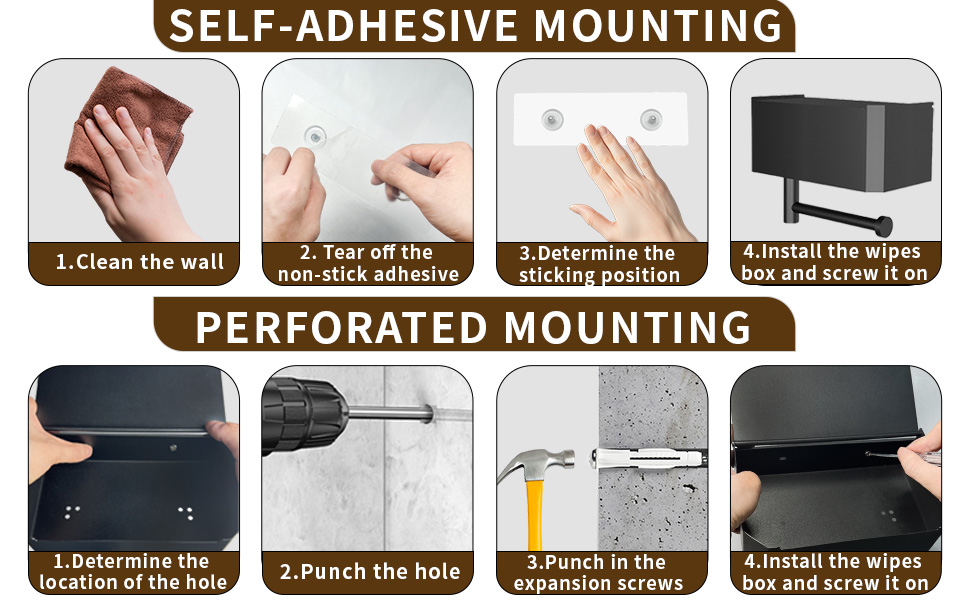 SELF-ADHESIVE MOUNTING

1.Clean the wall

2. Tear off the non-stick adhesive

3.Determine the sticking position

4.Install the wipes box and screw it on

PERFORATED MOUNTING

1.Determine the location of the hole

2.Punch the hole

3.Punch in the expansion screws

4.Install the wipes box and screw it on