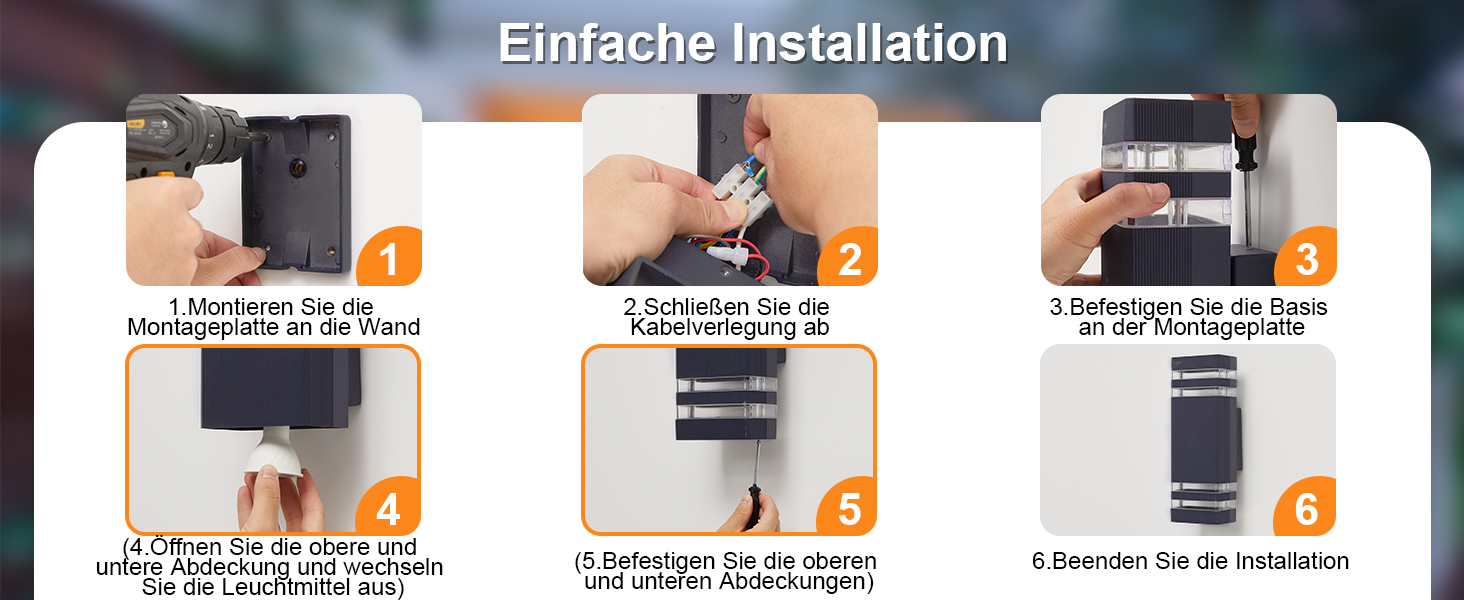 Einfache Installation

1

1.Montieren Sie die Montageplatte an die Wand

2

2.Schließen Sie die Kabelverlegung ab

3

3.Befestigen Sie die Basis an der Montageplatte

4

(4.Öffnen Sie die obere und untere Abdeckung und wechseln Sie die Leuchtmittel aus)

5

(5.Befestigen Sie die oberen und unteren Abdeckungen)

6

6.Beenden Sie die Installation