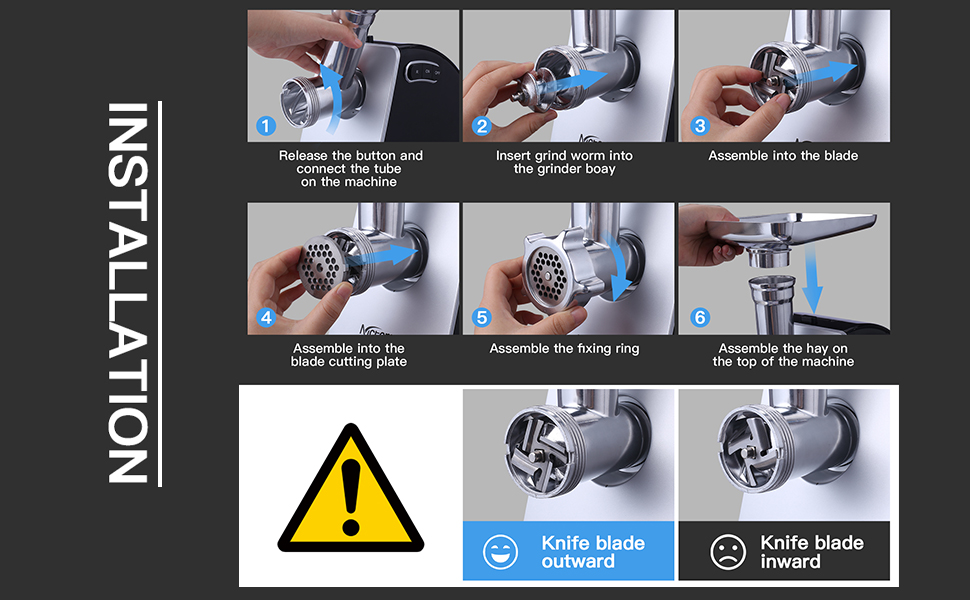 INSTALLATION

1
Release the button and connect the tube on the machine

2
Insert grind worm into the grinder boay

3
Assemble into the blade

4
Assemble into the blade cutting plate

5
Assemble the fixing ring

6
Assemble the hay on the top of the machine

Knife blade outward

Knife blade inward