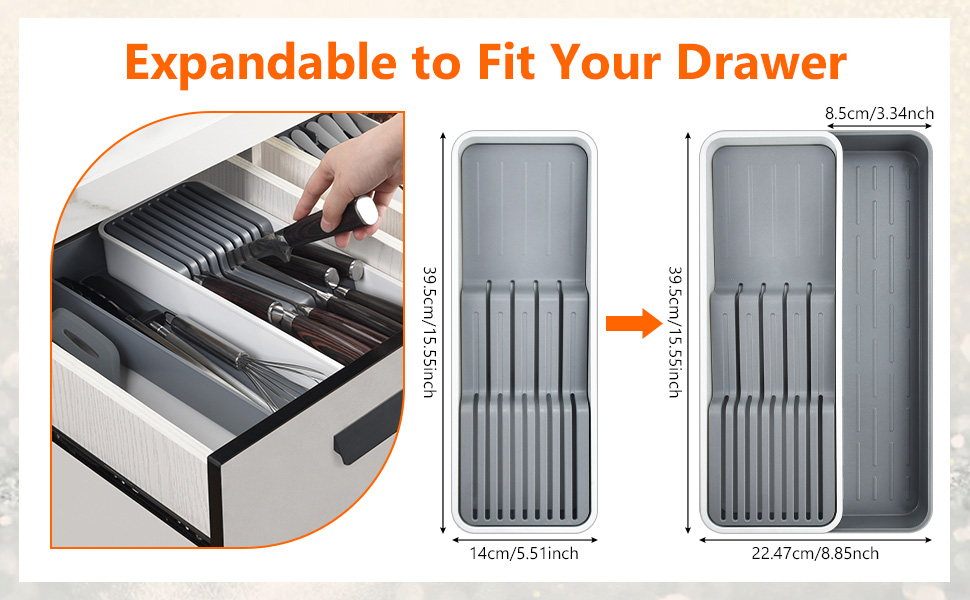 Expandable to Fit Your Drawer

39.5cm/15.55inch

14cm/5.51inch

8.5cm/3.34nch

39.5cm/15.55inch

22.47cm/8.85nch