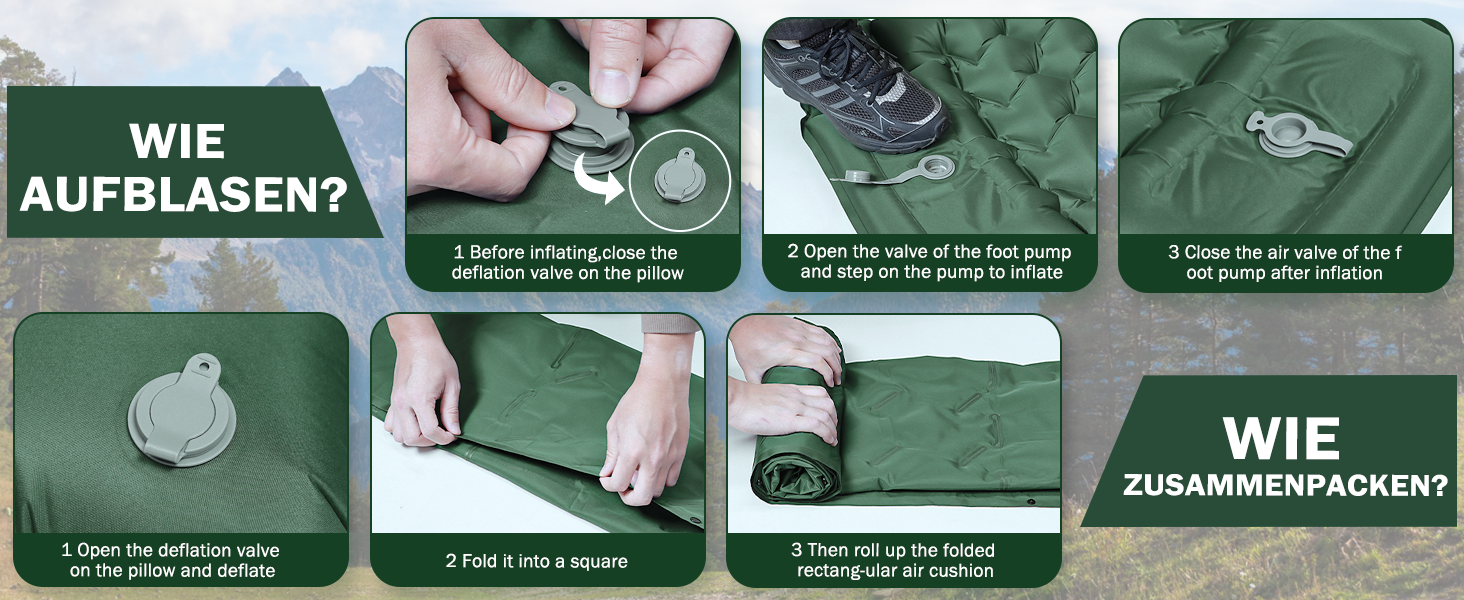 WIE AUFBLASEN?

1 Before inflating,close the deflation valve on the pillow

2 Open the valve of the foot pump and step on the pump to inflate

3 Close the air valve of the f oot pump after inflation

1 Open the deflation valve on the pillow and deflate

2 Fold it into a square

3 Then roll up the folded rectang-ular air cushion

WIE ZUSAMMENPACKEN?