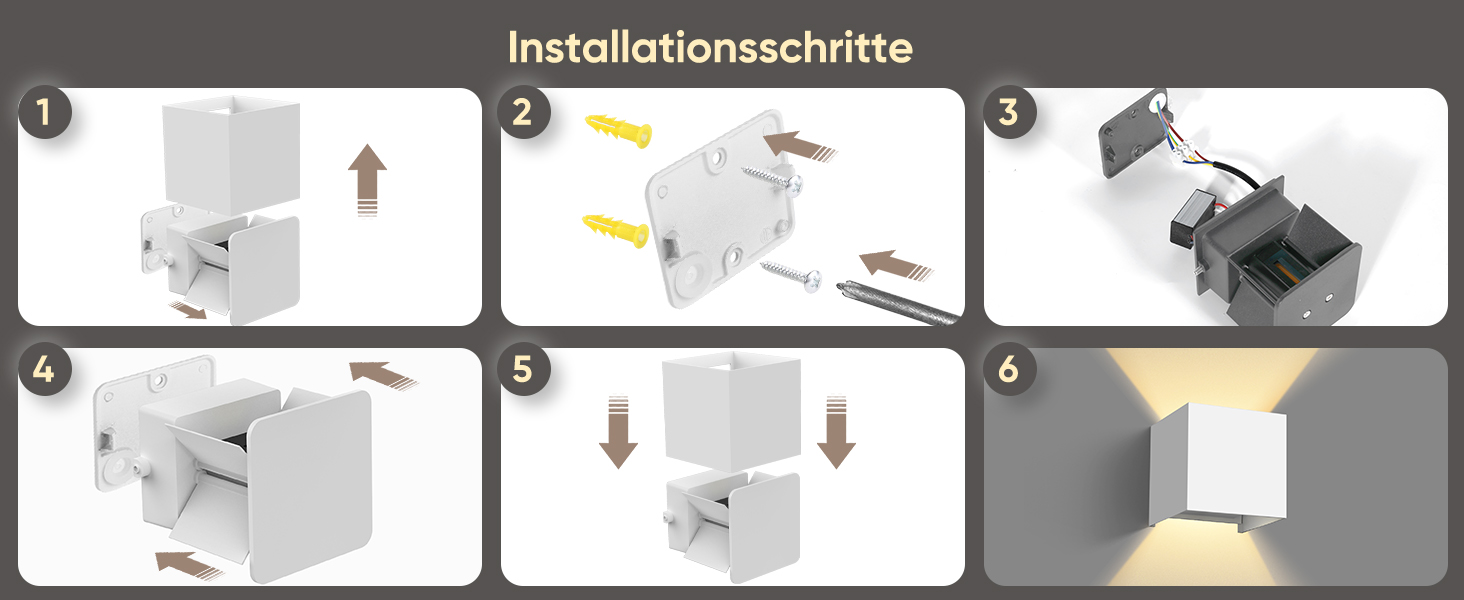 Installationsschritte

1

2

3

4

5

6