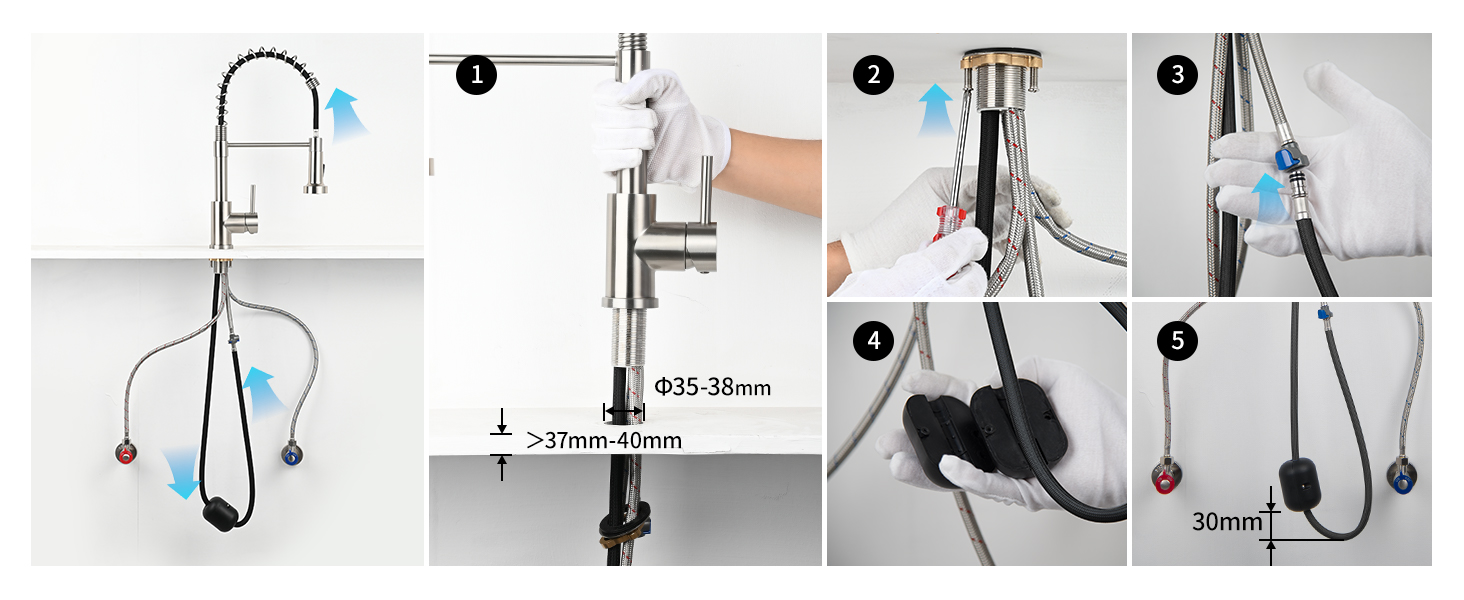 1

Φ35-38mm

>37mm-40mm

2

3

4

5

30mm