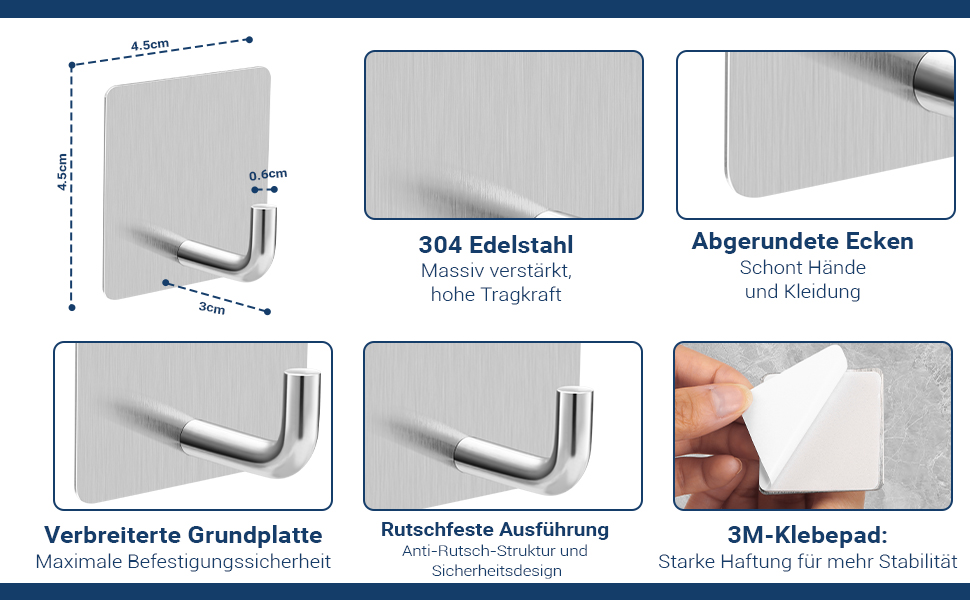 4.5cm

4.5cm

0.6cm

3cm

304 Edelstahl
Massiv verstärkt, hohe Tragkraft

Abgerundete Ecken
Schont Hände und Kleidung

Verbreiterte Grundplatte
Maximale Befestigungssicherheit

Rutschfeste Ausführung
Anti-Rutsch-Struktur und Sicherheitsdesign

3M-Klebepad:
Starke Haftung für mehr Stabilität