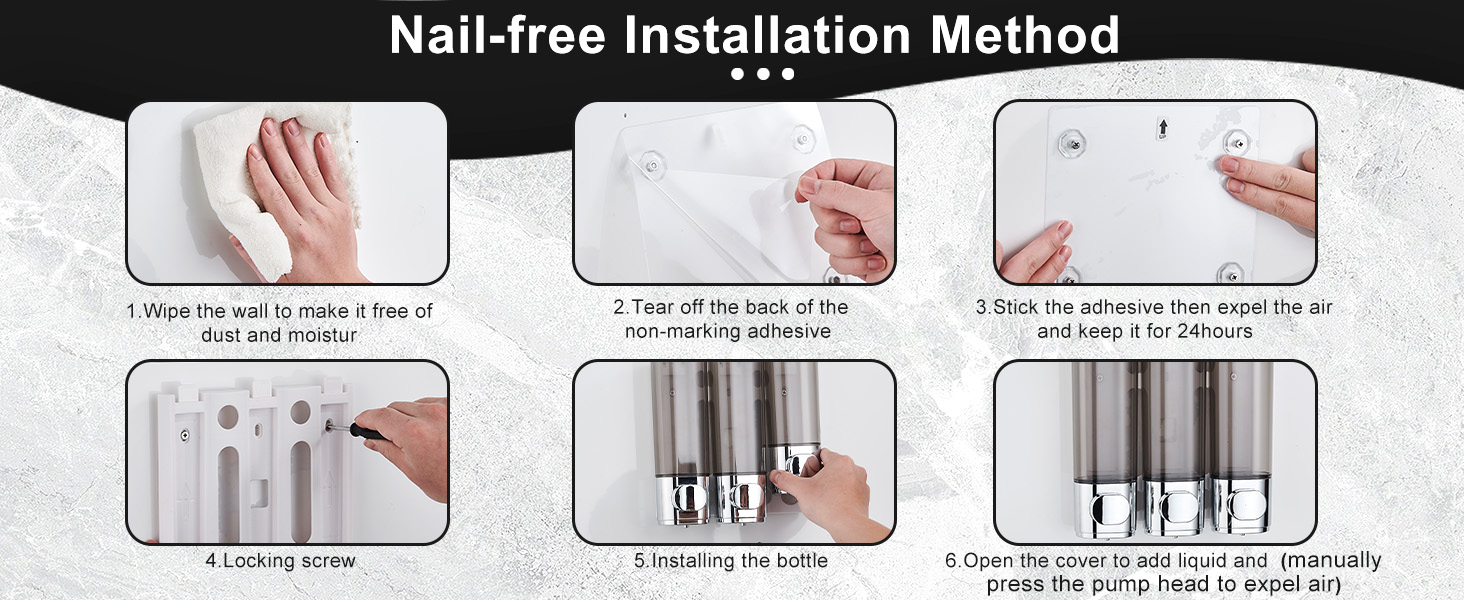 Nail-free Installation Method

1.Wipe the wall to make it free of dust and moistur

2.Tear off the back of the non-marking adhesive

3.Stick the adhesive then expel the air and keep it for 24hours

4.Locking screw

5.Installing the bottle

6.Open the cover to add liquid and (manually press the pump head to expel air)