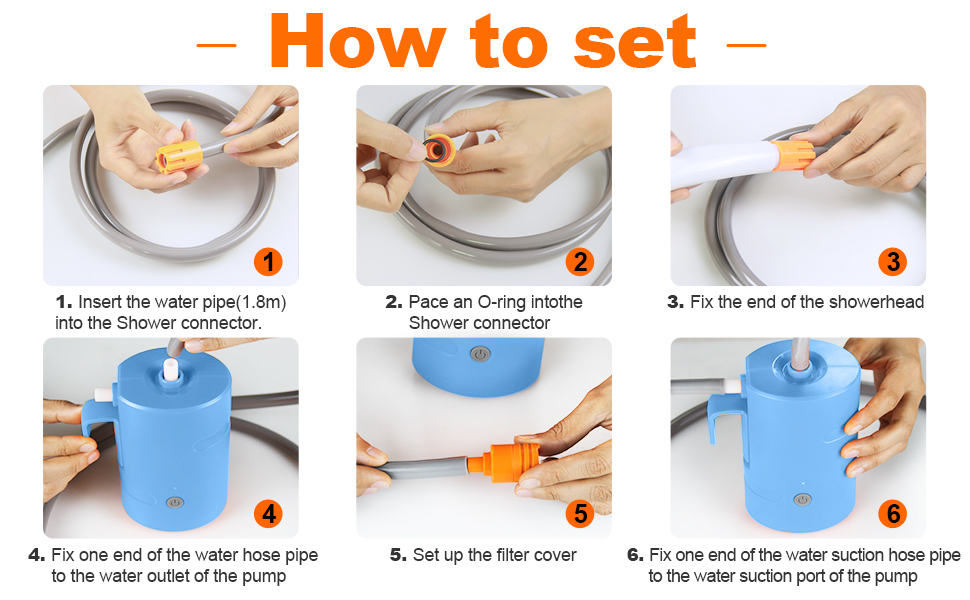 — How to set —

1

1. Insert the water pipe(1.8m) into the Shower connector.

2

2. Pace an O-ring intothe Shower connector

3

3. Fix the end of the showerhead

4

4. Fix one end of the water hose pipe to the water outlet of the pump

5

5. Set up the filter cover

6

6. Fix one end of the water suction hose pipe to the water suction port of the pump