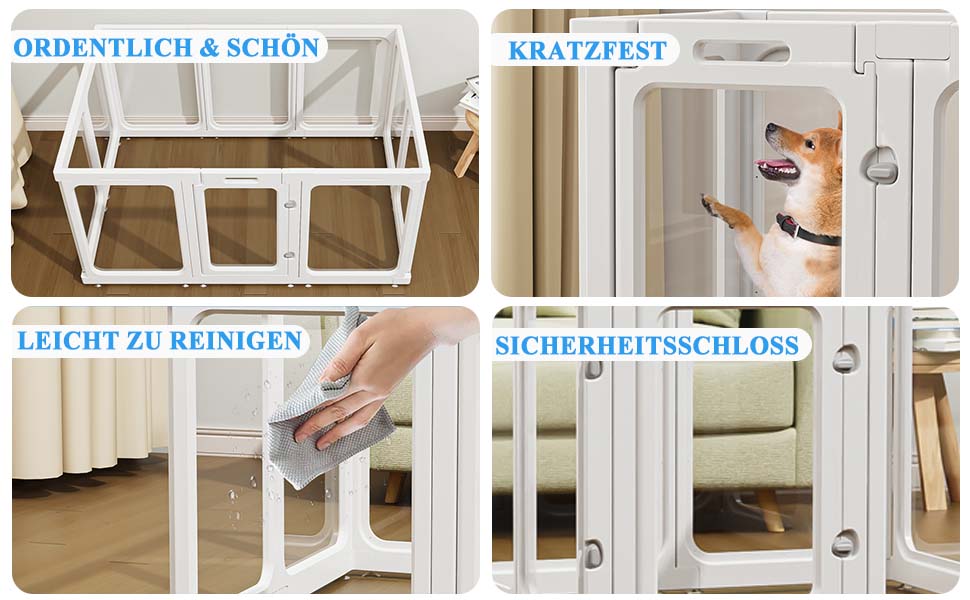 ORDENTLICH & SCHÖN

KRATZFEST

LEICHT ZU REINIGEN

SICHERHEITSSCHLOSS