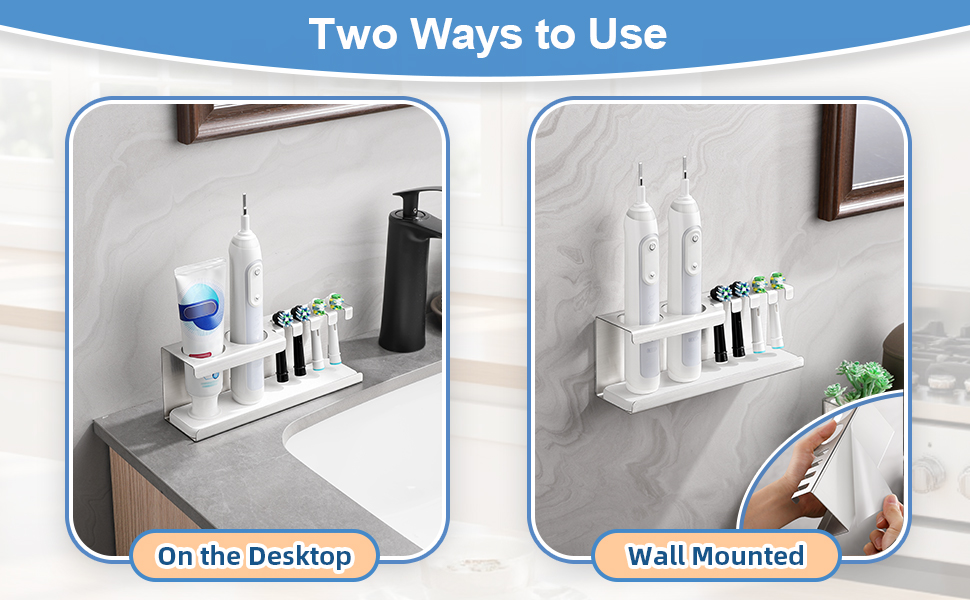 Two Ways to Use

On the Desktop

Wall Mounted