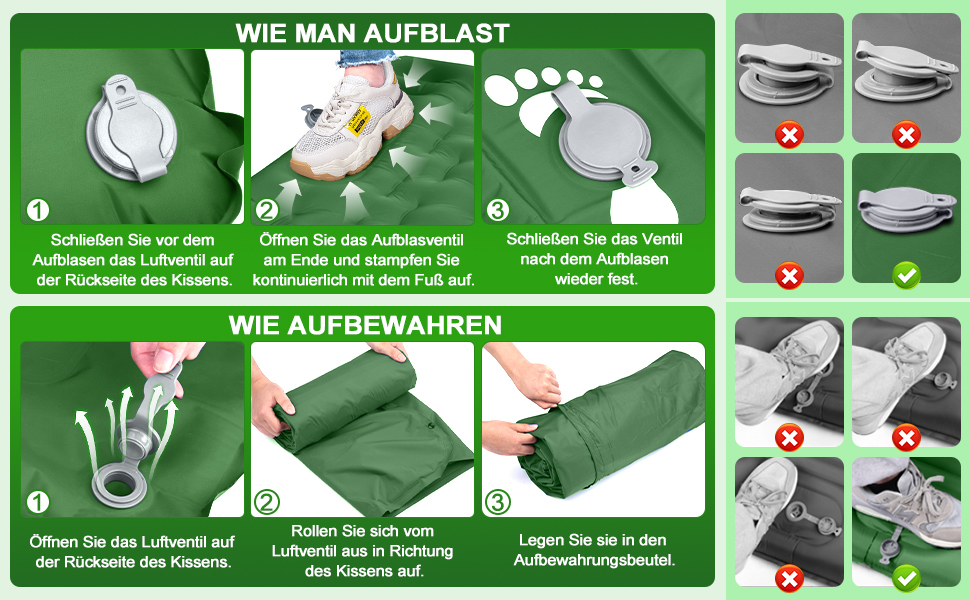 WIE MAN AUFBLAST

1
Schließen Sie vor dem Aufblasen das Luftventil auf der Rückseite des Kissens.

2
Öffnen Sie das Aufblasventil am Ende und stampfen Sie kontinuierlich mit dem Fuß auf.

3
Schließen Sie das Ventil nach dem Aufblasen wieder fest.

WIE AUFBEWAHREN

1
Öffnen Sie das Luftventil auf der Rückseite des Kissens.

2
Rollen Sie sich vom Luftventil aus in Richtung des Kissens auf.

3
Legen Sie sie in den Aufbewahrungsbeutel.