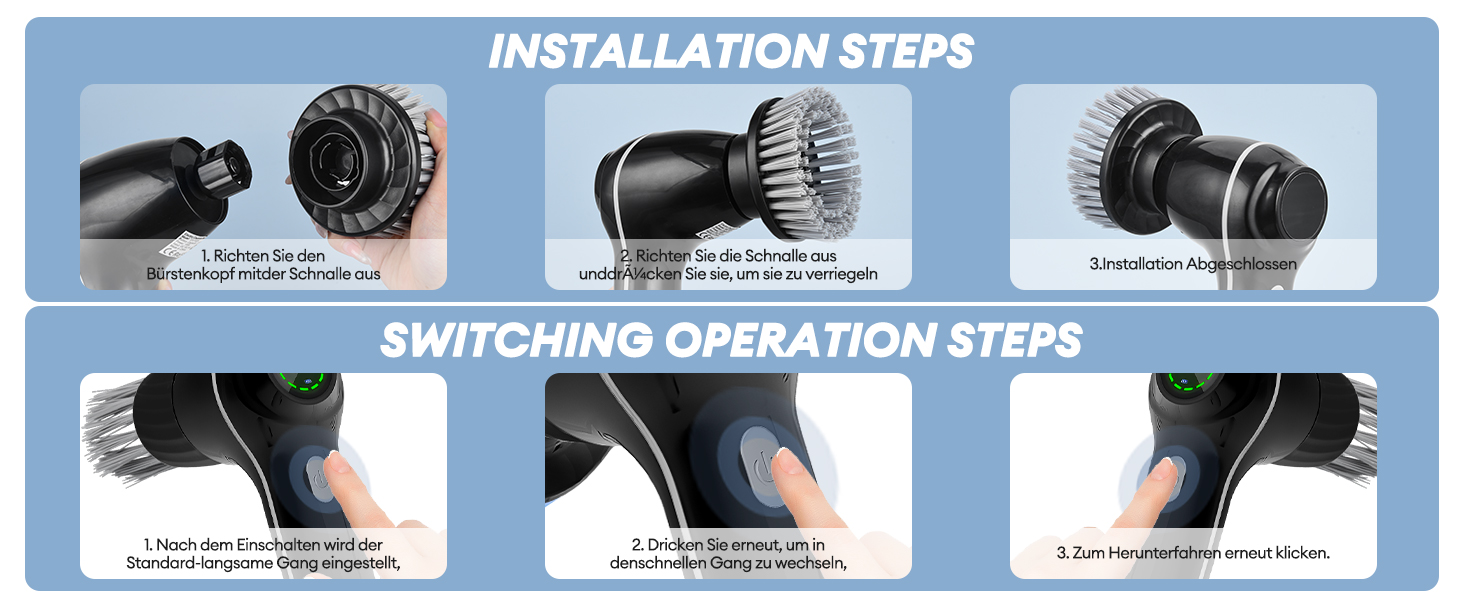 INSTALLATION STEPS

1. Richten Sie den Bürstenkopf mitder Schnalle aus

2. Richten Sie die Schnalle aus unddrÃ¼cken Sie sie, um sie zu verriegeln

3.Installation Abgeschlossen

SWITCHING OPERATION STEPS

1. Nach dem Einschalten wird der Standard-langsame Gang eingestellt,

2. Dricken Sie erneut, um in denschnellen Gang zu wechseln,

3. Zum Herunterfahren erneut klicken.