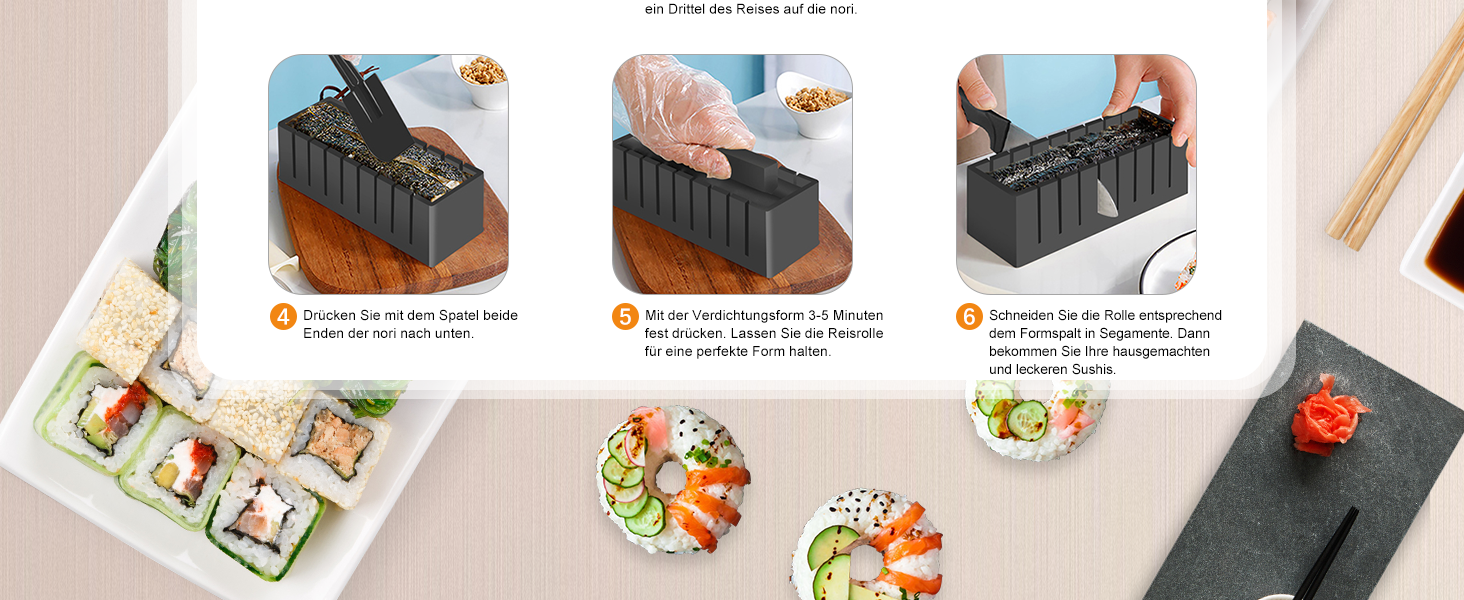 ein Drittel des Reises auf die nori.

4 Drücken Sie mit dem Spatel beide Enden der nori nach unten.

5 Mit der Verdichtungsform 3-5 Minuten fest drücken. Lassen Sie die Reisrolle für eine perfekte Form halten.

6 Schneiden Sie die Rolle entsprechend dem Formspalt in Segamente. Dann bekommen Sie Ihre hausgemachten und leckeren Sushis.