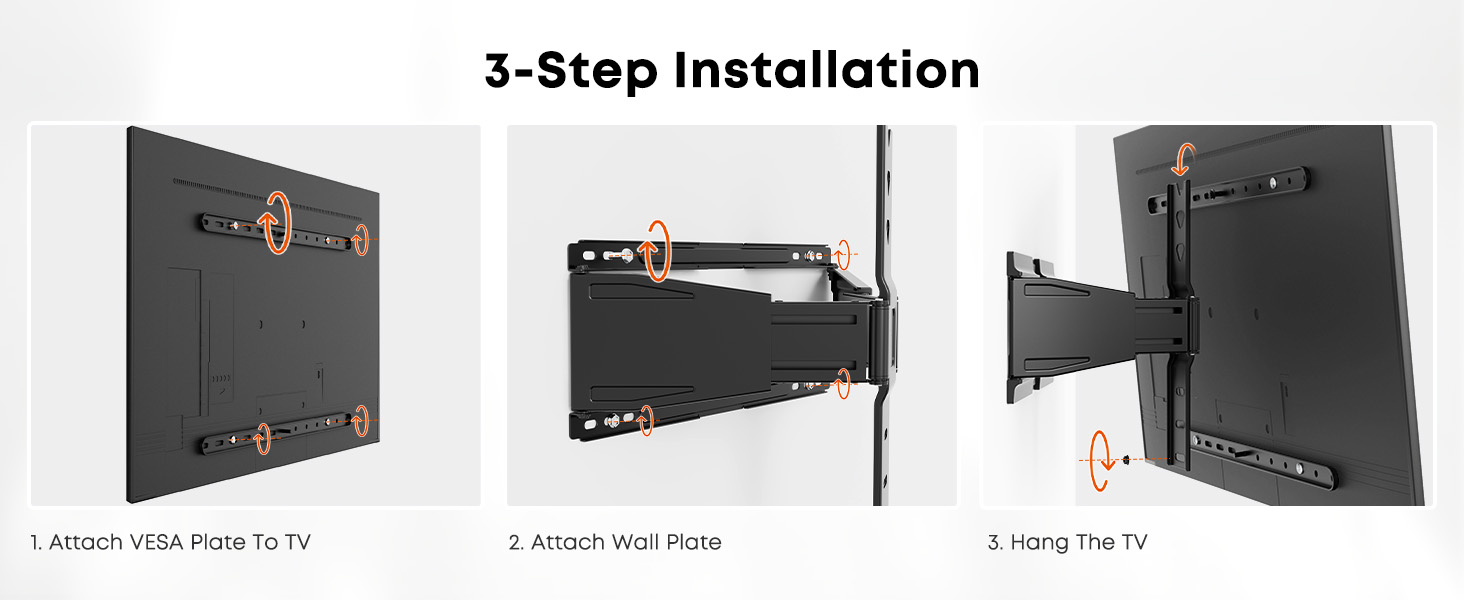 3-Step Installation

1. Attach VESA Plate To TV

2. Attach Wall Plate

3. Hang The TV