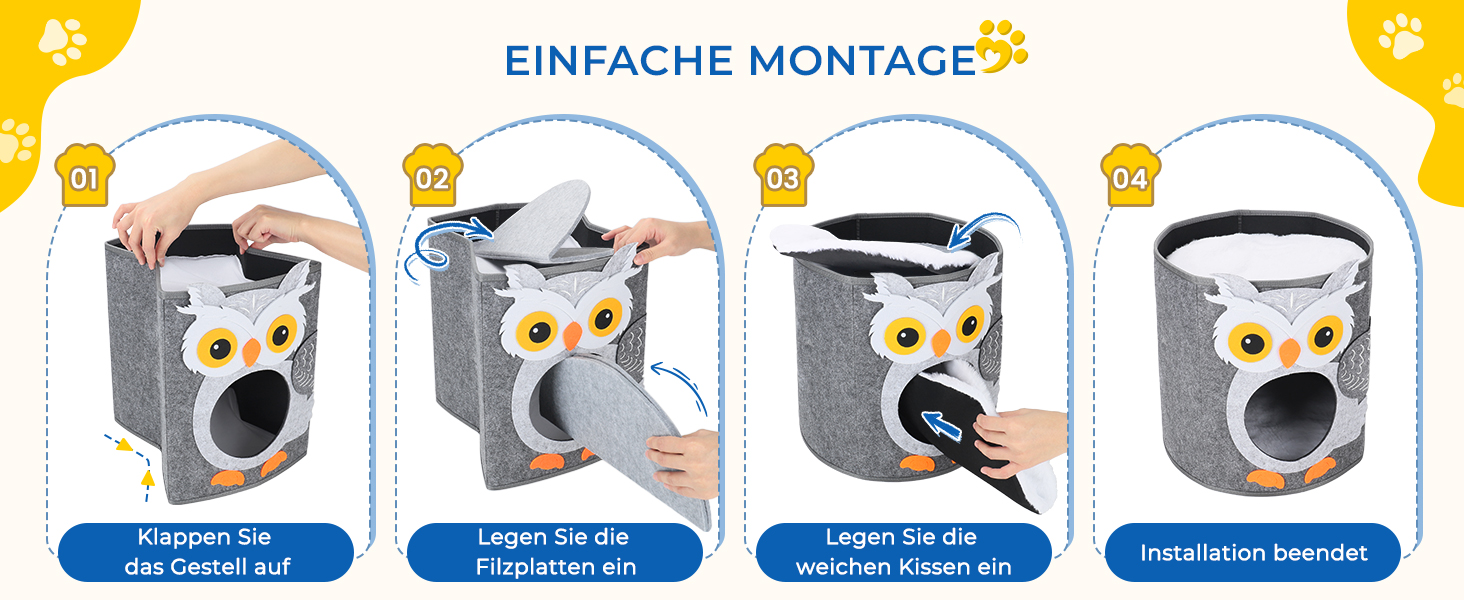 EINFACHE MONTAGE

01

Klappen Sie das Gestell auf

02

Legen Sie die Filzplatten ein

03

Legen Sie die weichen Kissen ein

04

Installation beendet