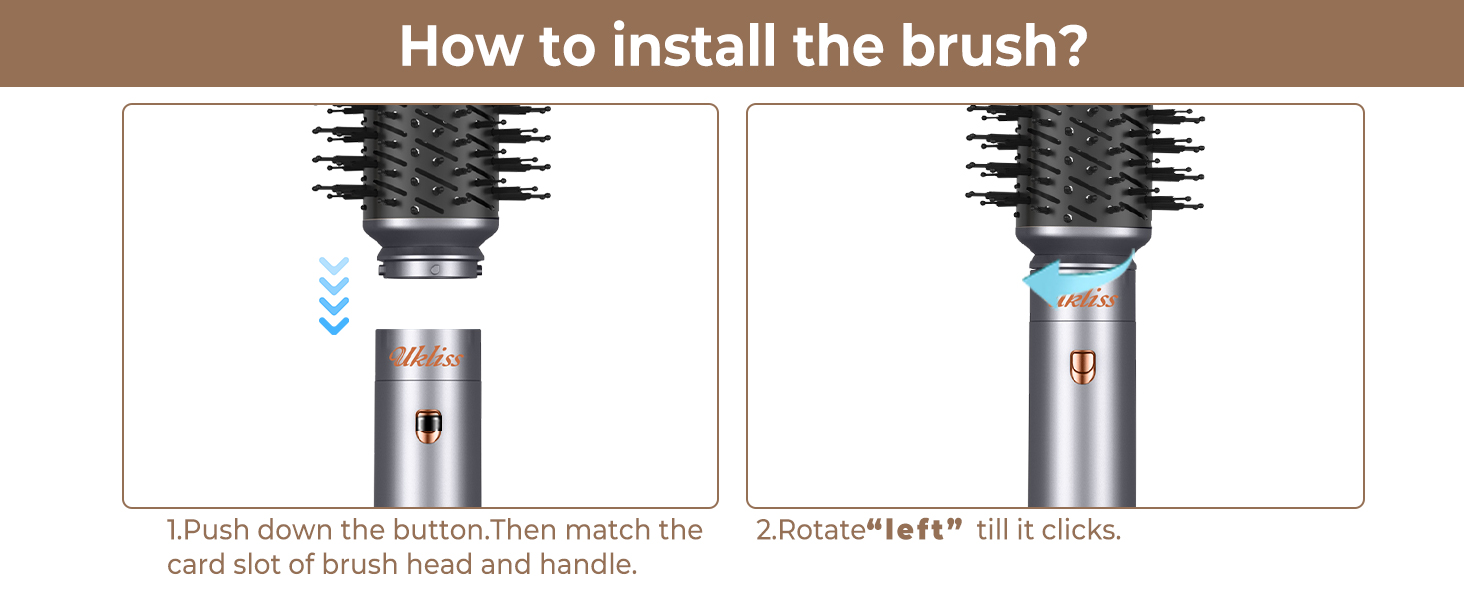 How to install the brush?

Ukliss

1.Push down the button.Then match the card slot of brush head and handle.

ukliss

2.Rotate“left” till it clicks.