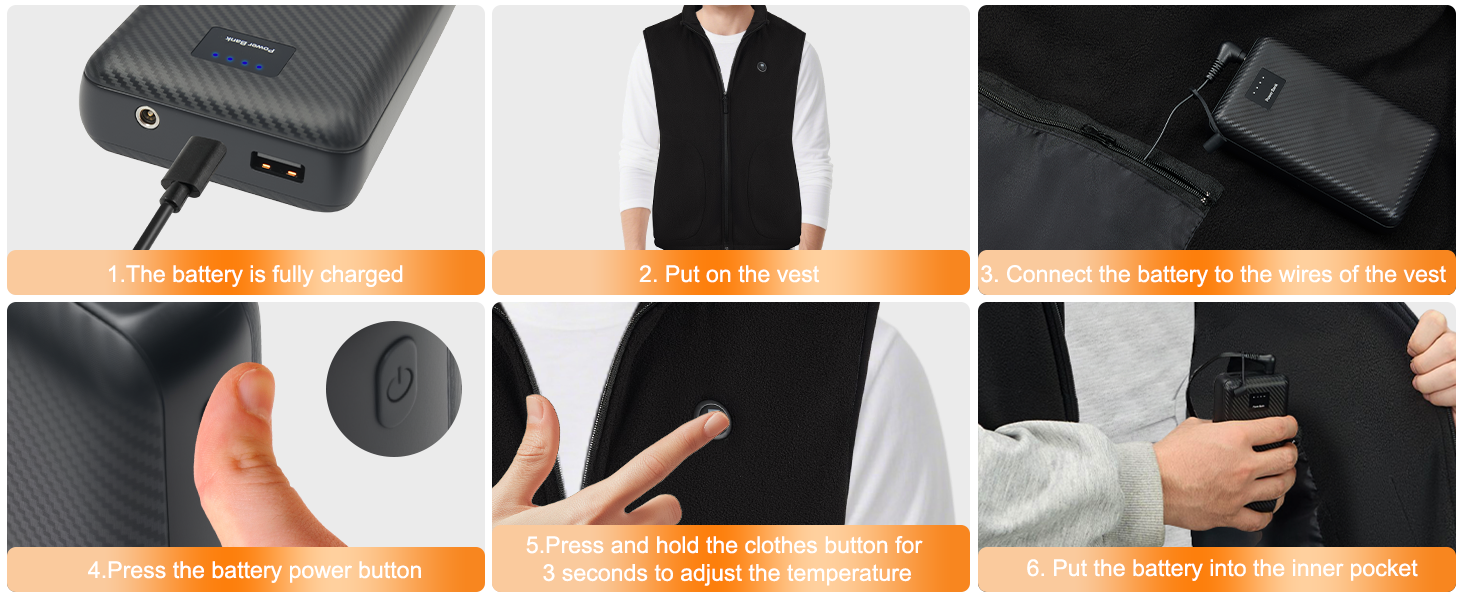 Power Bank

1.The battery is fully charged

2. Put on the vest

Power Bank

3. Connect the battery to the wires of the vest

4.Press the battery power button

5.Press and hold the clothes button for 3 seconds to adjust the temperature

6. Put the battery into the inner pocket