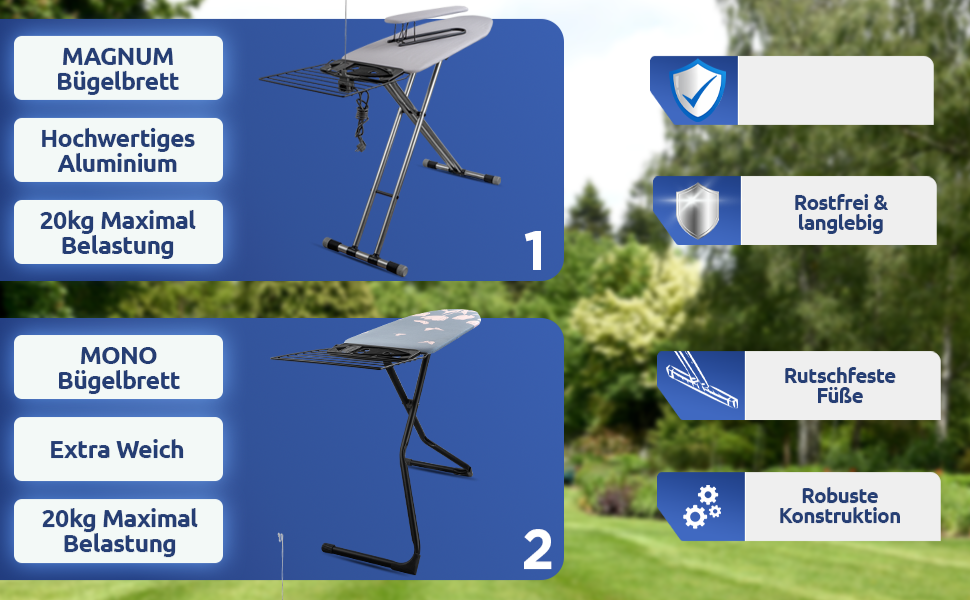 MAGNUM Bügelbrett

Hochwertiges Aluminium

20kg Maximal Belastung

1

MONO Bügelbrett

Extra Weich

20kg Maximal Belastung

2

Rostfrei & langlebig

Rutschfeste Füße

Robuste Konstruktion