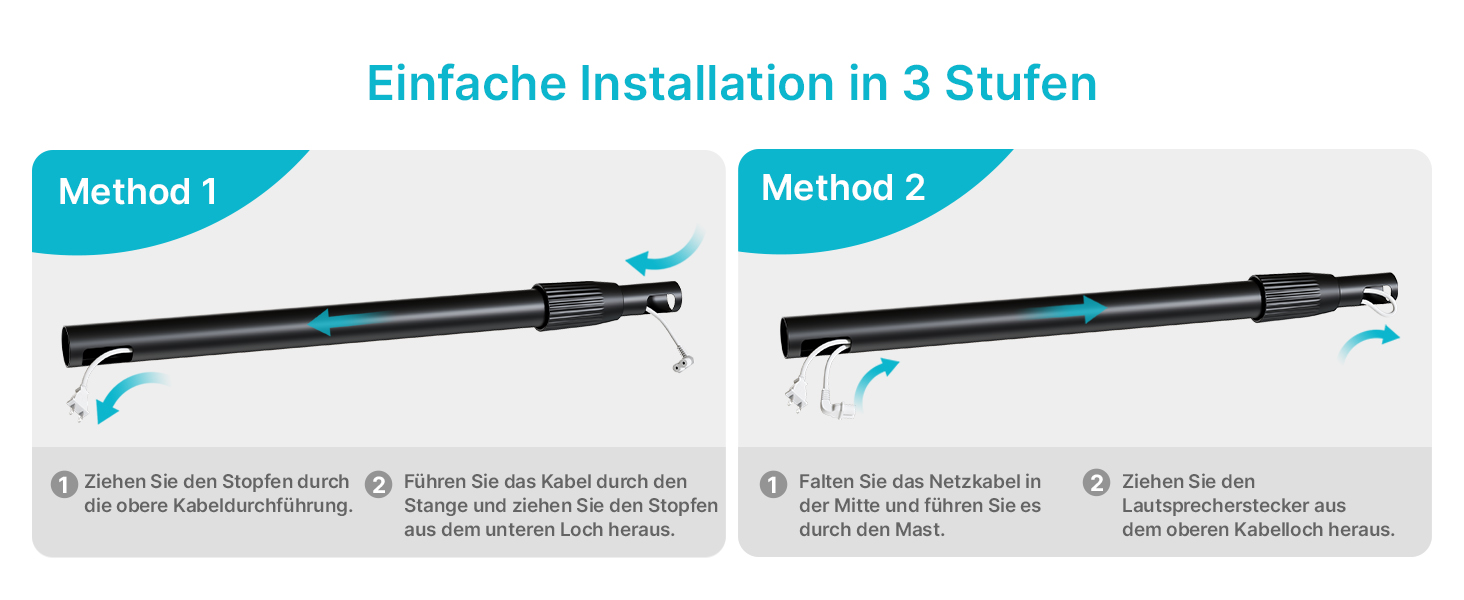 Einfache Installation in 3 Stufen

Method 1

1 Ziehen Sie den Stopfen durch die obere Kabeldurchführung.

2 Führen Sie das Kabel durch den Stange und ziehen Sie den Stopfen aus dem unteren Loch heraus.

Method 2

1 Falten Sie das Netzkabel in der Mitte und führen Sie es durch den Mast.

2 Ziehen Sie den Lautsprecherstecker aus dem oberen Kabelloch heraus.