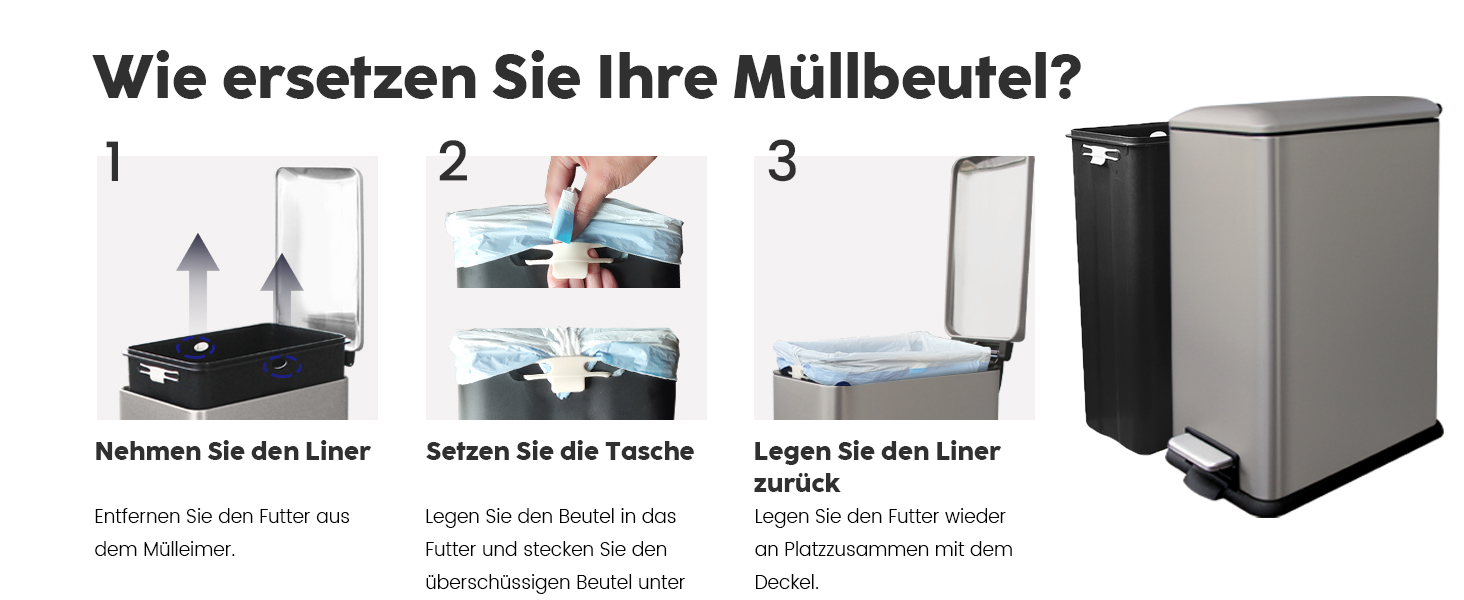 Wie ersetzen Sie Ihre Müllbeutel?

1

Nehmen Sie den Liner

Entfernen Sie den Futter aus dem Mülleimer.

2

Setzen Sie die Tasche

Legen Sie den Beutel in das Futter und stecken Sie den überschüssigen Beutel unter

3

Legen Sie den Liner zurück

Legen Sie den Futter wieder an Platzzusammen mit dem Deckel.