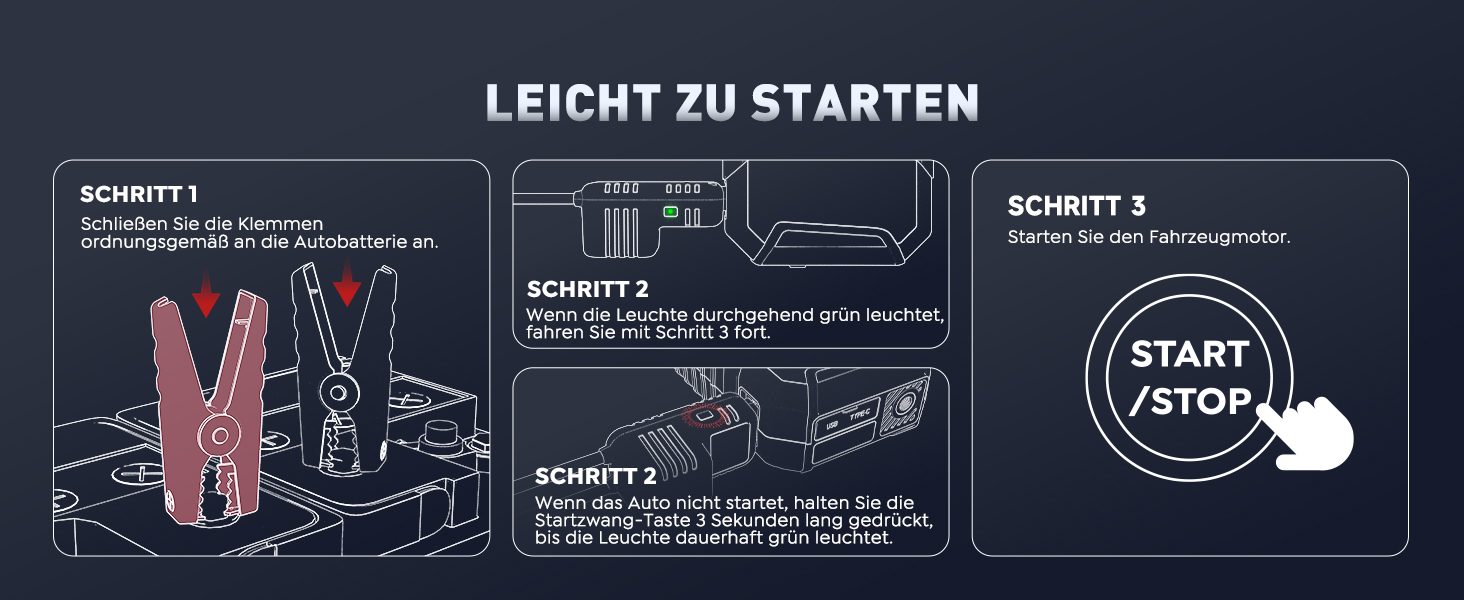 LEICHT ZU STARTEN

SCHRITT 1
Schließen Sie die Klemmen ordnungsgemäß an die Autobatterie an.

SCHRITT 2
Wenn die Leuchte durchgehend grün leuchtet, fahren Sie mit Schritt 3 fort.

USB
TYPE-C

SCHRITT 2
Wenn das Auto nicht startet, halten Sie die Startzwang-Taste 3 Sekunden lang gedrückt, bis die Leuchte dauerhaft grün leuchtet.

SCHRITT 3
Starten Sie den Fahrzeugmotor.

START
/STOP