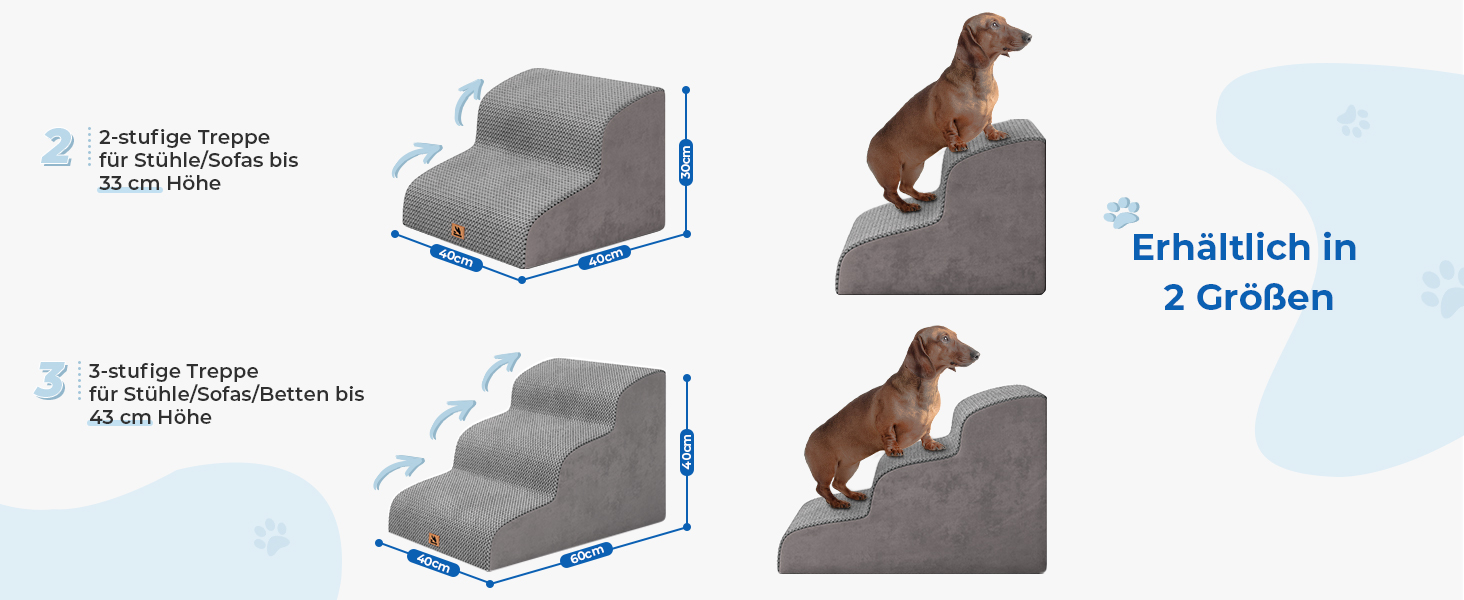 2

2-stufige Treppe für Stühle/Sofas bis 33 cm Höhe

30cm

40cm

40cm

3

3-stufige Treppe für Stühle/Sofas/Betten bis 43 cm Höhe

40cm

40cm

60cm

Erhältlich in 2 Größen