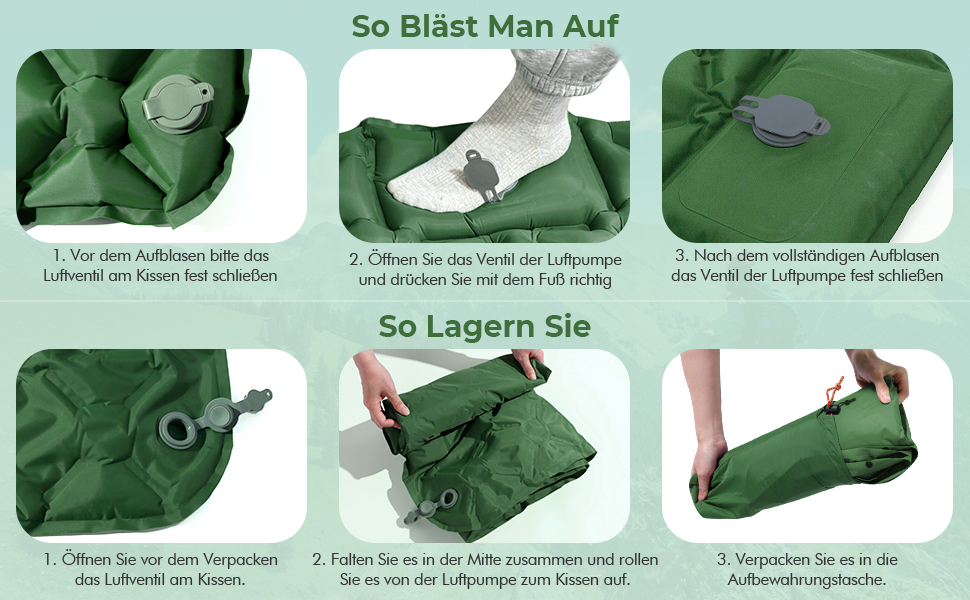 So Bläst Man Auf

1. Vor dem Aufblasen bitte das Luftventil am Kissen fest schließen

2. Öffnen Sie das Ventil der Luftpumpe und drücken Sie mit dem Fuß richtig

3. Nach dem vollständigen Aufblasen das Ventil der Luftpumpe fest schließen

So Lagern Sie

1. Öffnen Sie vor dem Verpacken das Luftventil am Kissen.

2. Falten Sie es in der Mitte zusammen und rollen Sie es von der Luftpumpe zum Kissen auf.

3. Verpacken Sie es in die Aufbewahrungstasche.