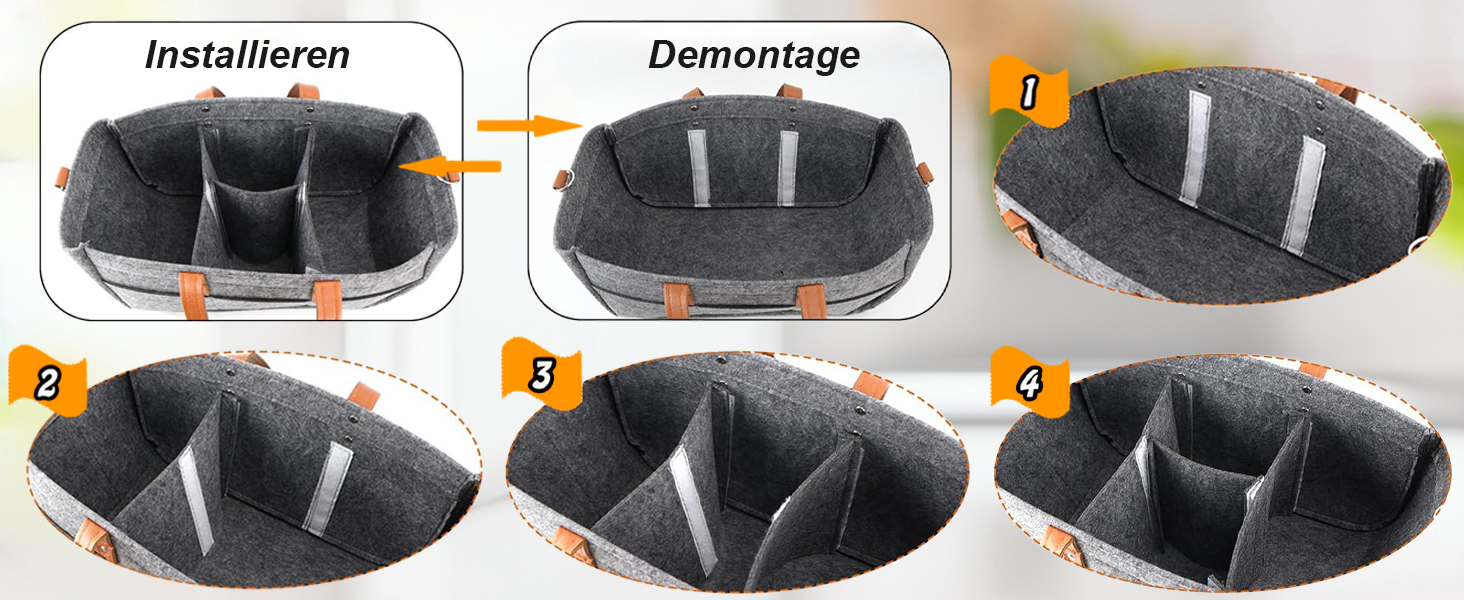 Installieren

Demontage

1

2

3

4