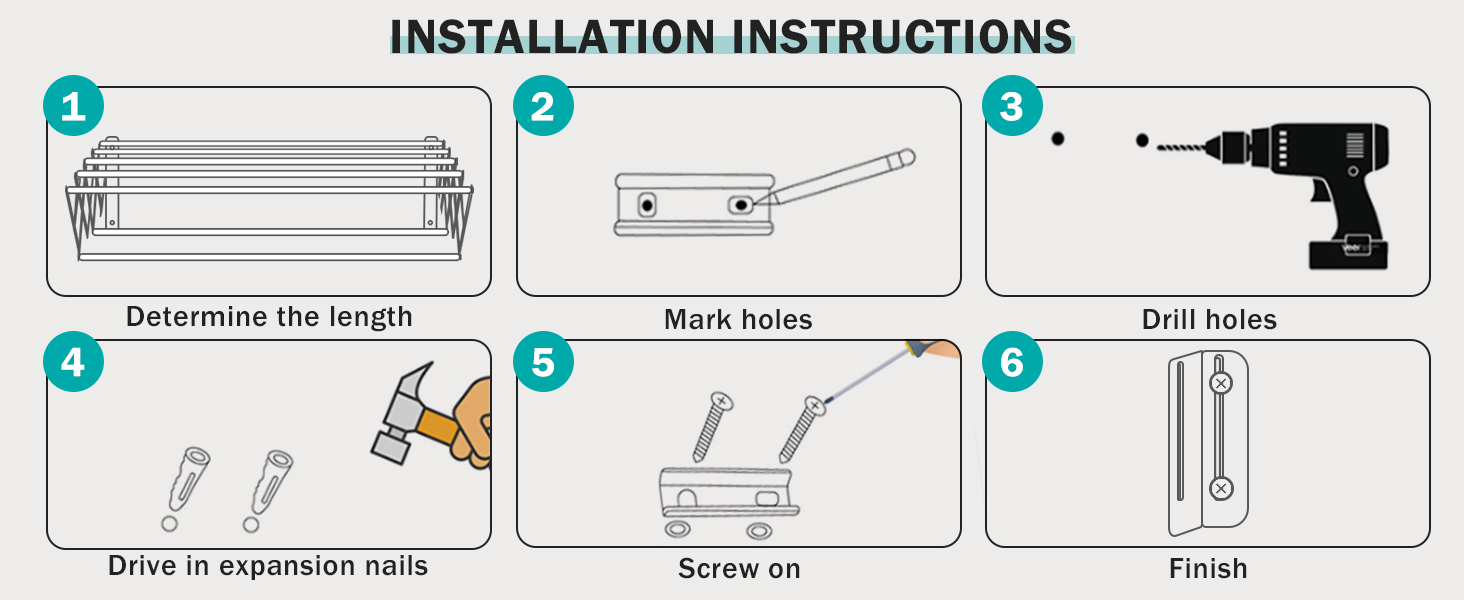 INSTALLATION INSTRUCTIONS

1
Determine the length

2
Mark holes

3
Drill holes

4
Drive in expansion nails

5
Screw on

6
Finish