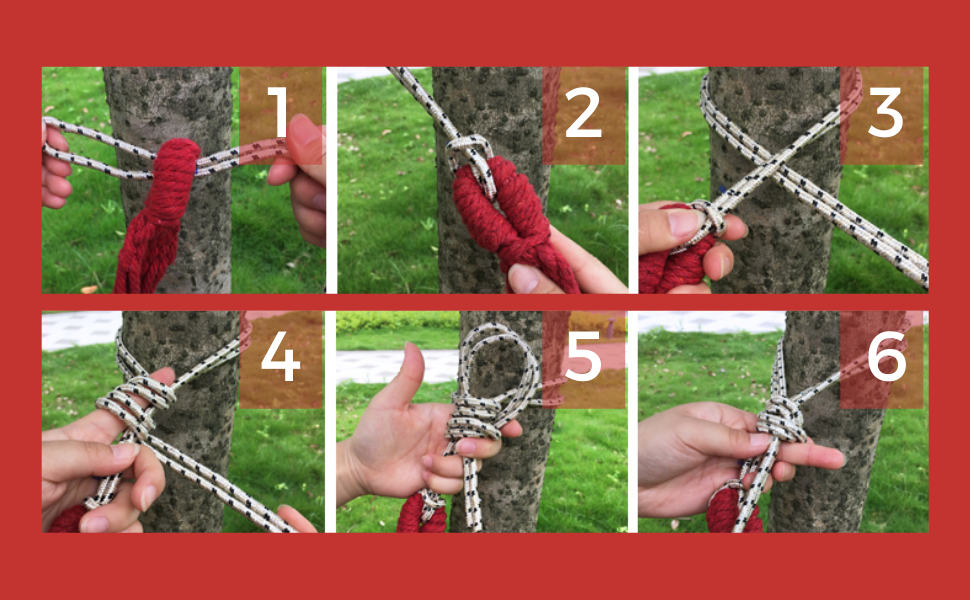 1
2
3
4
5
6