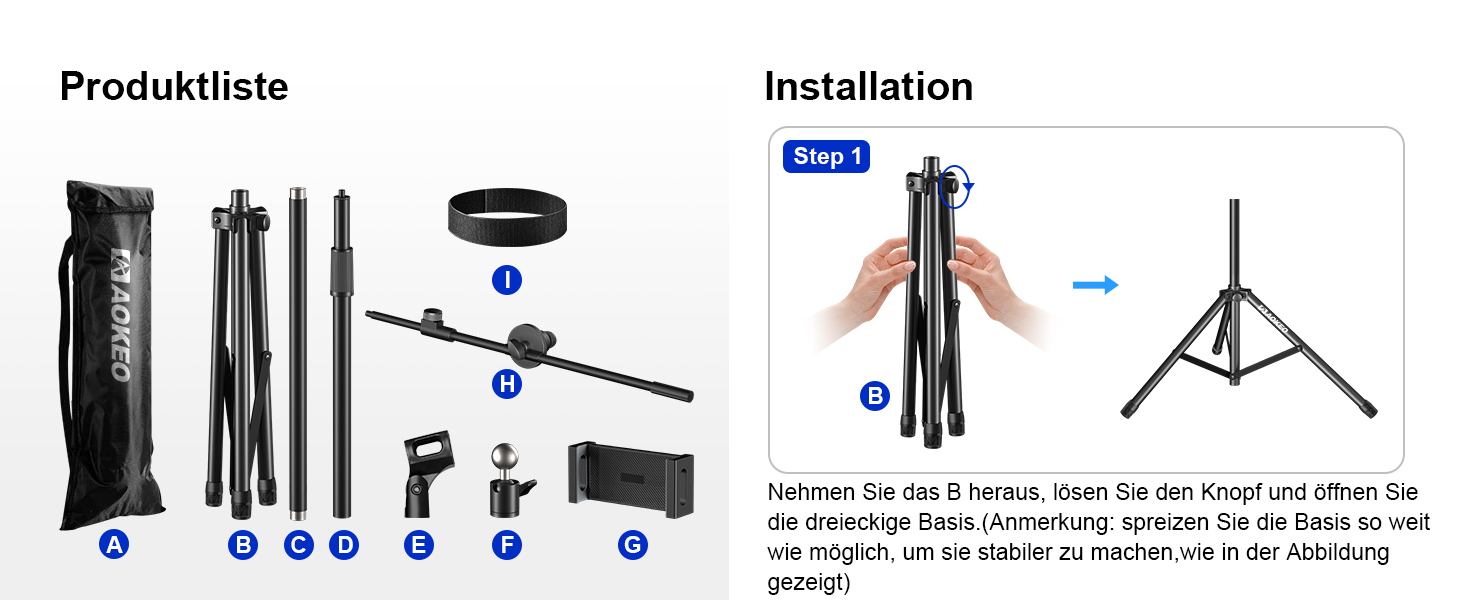 Produktliste

AOKEO

I

H

A B C D E F G

Installation

Step 1

B

AOKEO

Nehmen Sie das B heraus, lösen Sie den Knopf und öffnen Sie die dreieckige Basis.(Anmerkung: spreizen Sie die Basis so weit wie möglich, um sie stabiler zu machen,wie in der Abbildung gezeigt)