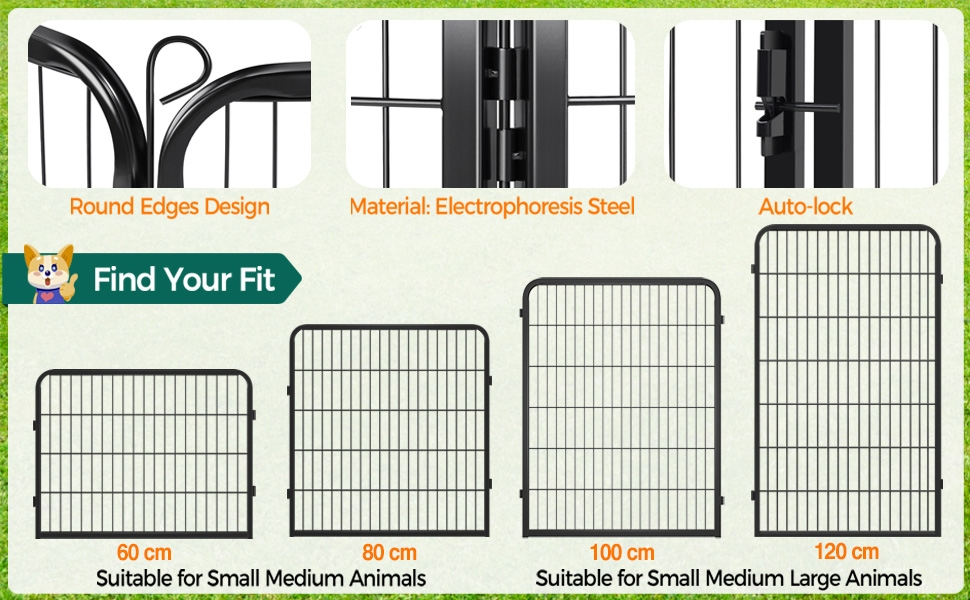 Round Edges Design

Material: Electrophoresis Steel

Auto-lock

Find Your Fit

60 cm

80 cm

100 cm

120 cm

Suitable for Small Medium Animals

Suitable for Small Medium Large Animals