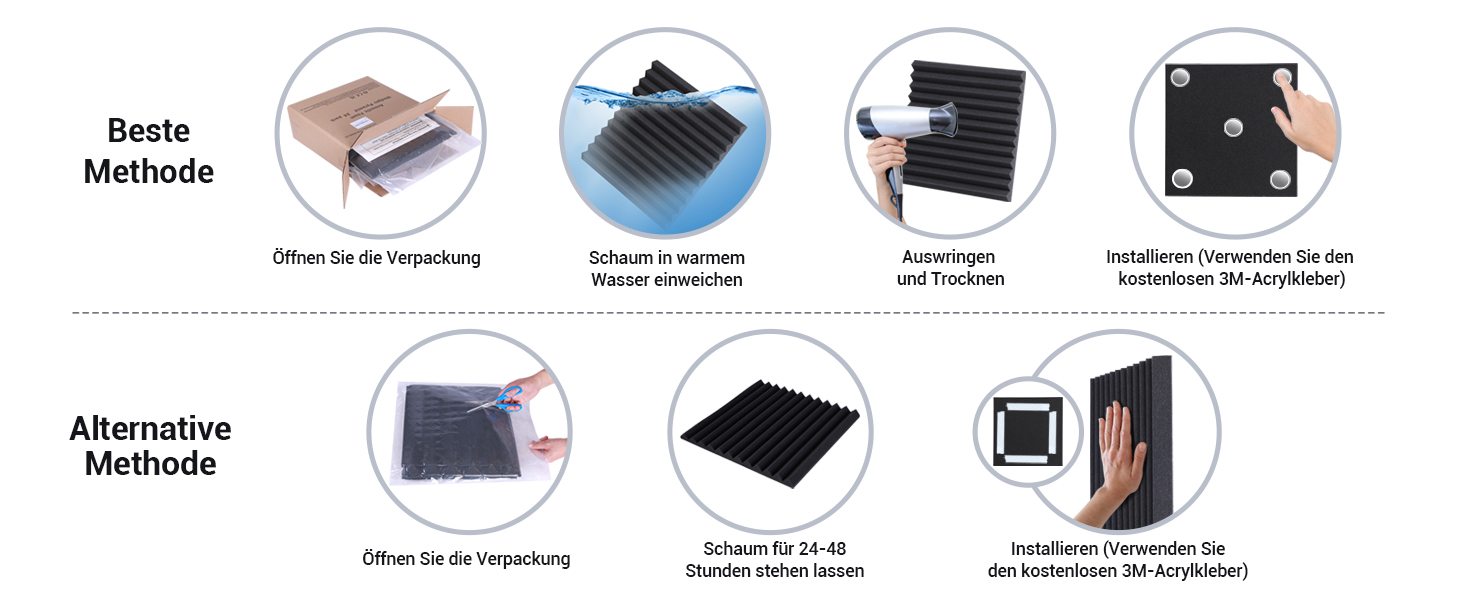 Beste Methode

Öffnen Sie die Verpackung

Schaum in warmem Wasser einweichen

Auswringen und Trocknen

Installieren (Verwenden Sie den kostenlosen 3M-Acrylkleber)

Alternative Methode

Öffnen Sie die Verpackung

Schaum für 24-48 Stunden stehen lassen

Installieren (Verwenden Sie den kostenlosen 3M-Acrylkleber)