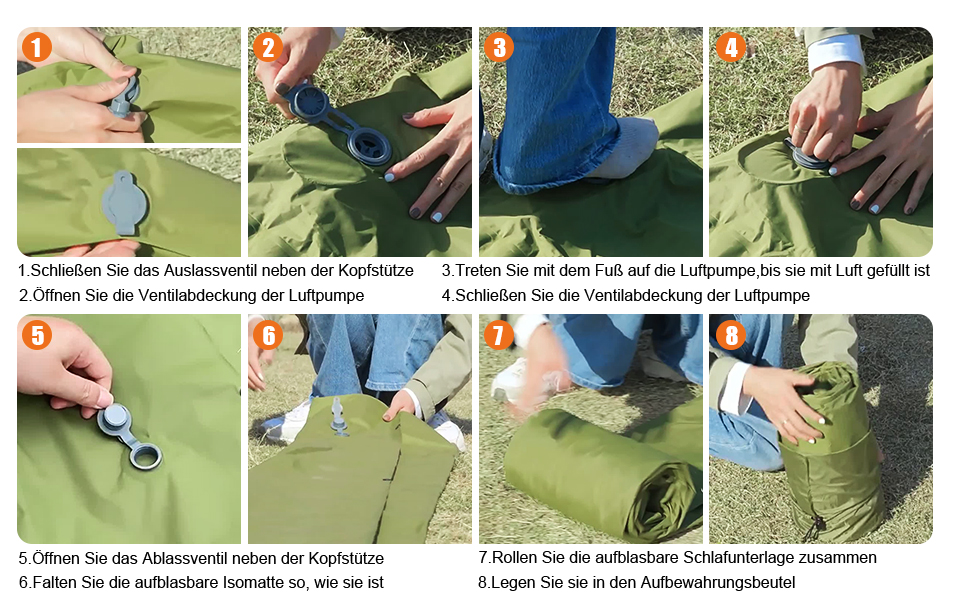 1

2

3

4

1.Schließen Sie das Auslassventil neben der Kopfstütze
2.Öffnen Sie die Ventilabdeckung der Luftpumpe

3.Treten Sie mit dem Fuß auf die Luftpumpe,bis sie mit Luft gefüllt ist
4.Schließen Sie die Ventilabdeckung der Luftpumpe

5

6

7

8

5.Öffnen Sie das Ablassventil neben der Kopfstütze
6.Falten Sie die aufblasbare Isomatte so, wie sie ist

7.Rollen Sie die aufblasbare Schlafunterlage zusammen
8.Legen Sie sie in den Aufbewahrungsbeutel