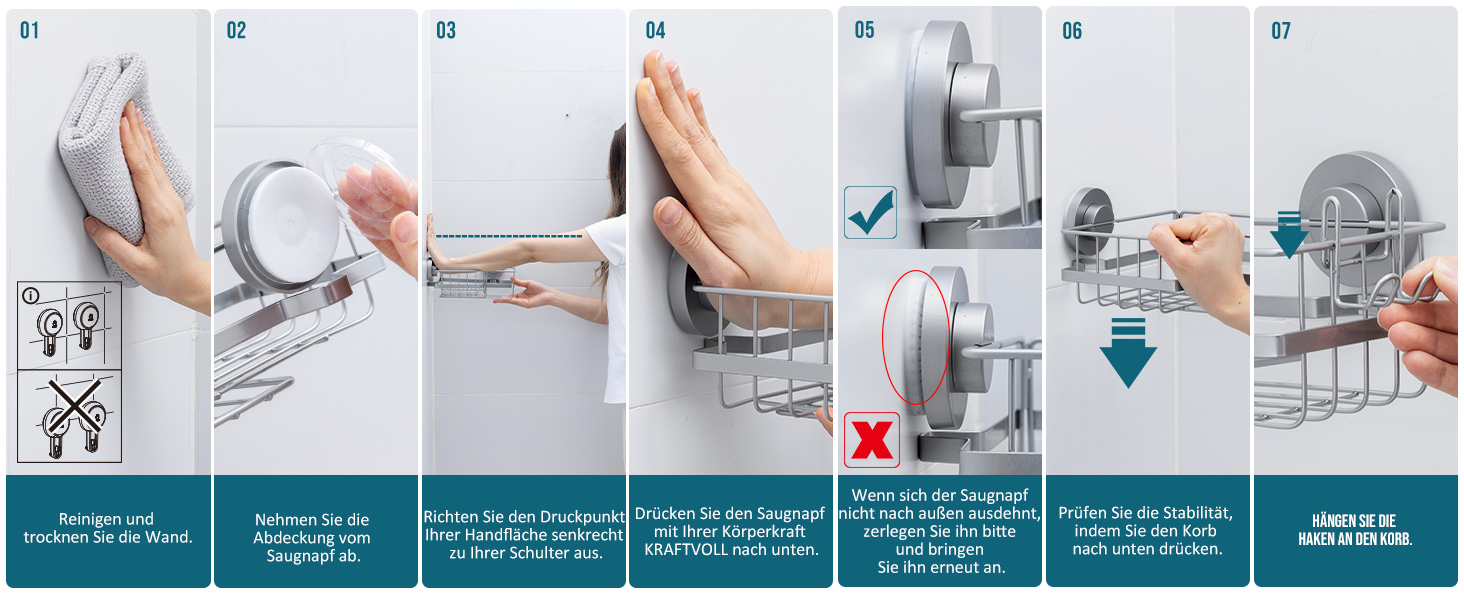 01

Reinigen und trocknen Sie die Wand.

02

Nehmen Sie die Abdeckung vom Saugnapf ab.

03

Richten Sie den Druckpunkt Ihrer Handfläche senkrecht zu Ihrer Schulter aus.

04

Drücken Sie den Saugnapf mit Ihrer Körperkraft KRAFTVOLL nach unten.

05

Wenn sich der Saugnapf nicht nach außen ausdehnt, zerlegen Sie ihn bitte und bringen Sie ihn erneut an.

06

Prüfen Sie die Stabilität, indem Sie den Korb nach unten drücken.

07

HÄNGEN SIE DIE HAKEN AN DEN KORB.