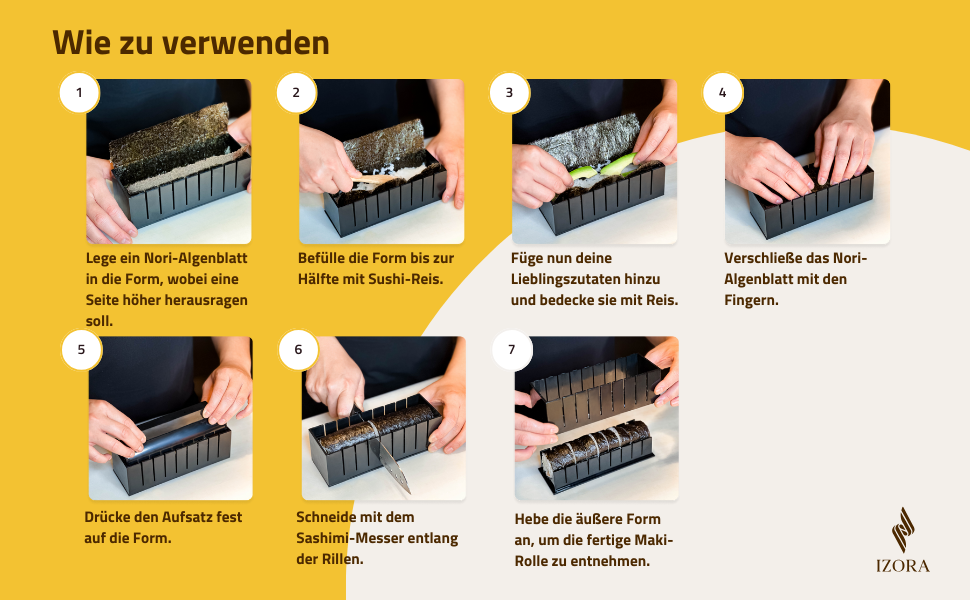 Wie zu verwenden

1

Lege ein Nori-Algenblatt in die Form, wobei eine Seite höher herausragen soll.

2

Befülle die Form bis zur Hälfte mit Sushi-Reis.

3

Füge nun deine Lieblingszutaten hinzu und bedecke sie mit Reis.

4

Verschließe das Nori-Algenblatt mit den Fingern.

5

Drücke den Aufsatz fest auf die Form.

6

Schneide mit dem Sashimi-Messer entlang der Rillen.

7

Hebe die äußere Form an, um die fertige Maki-Rolle zu entnehmen.

IZORA