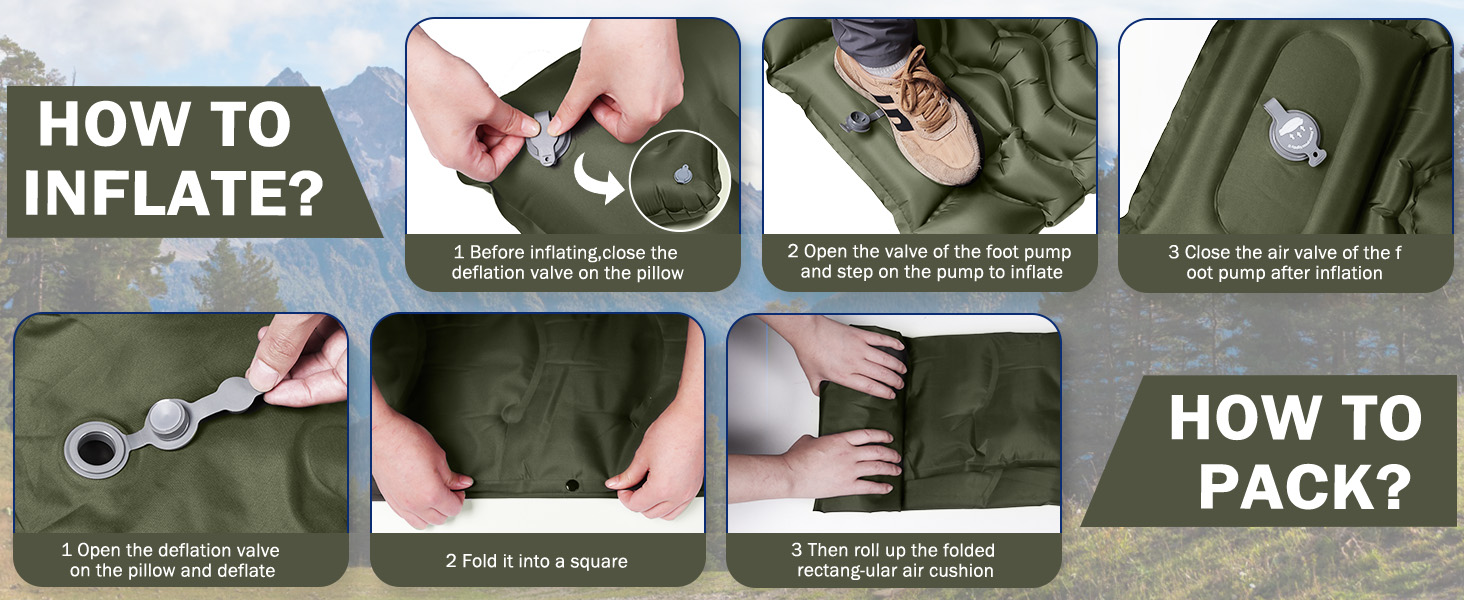 HOW TO INFLATE?

1 Before inflating,close the deflation valve on the pillow

2 Open the valve of the foot pump and step on the pump to inflate

3 Close the air valve of the f oot pump after inflation

1 Open the deflation valve on the pillow and deflate

2 Fold it into a square

3 Then roll up the folded rectang-ular air cushion

HOW TO PACK?