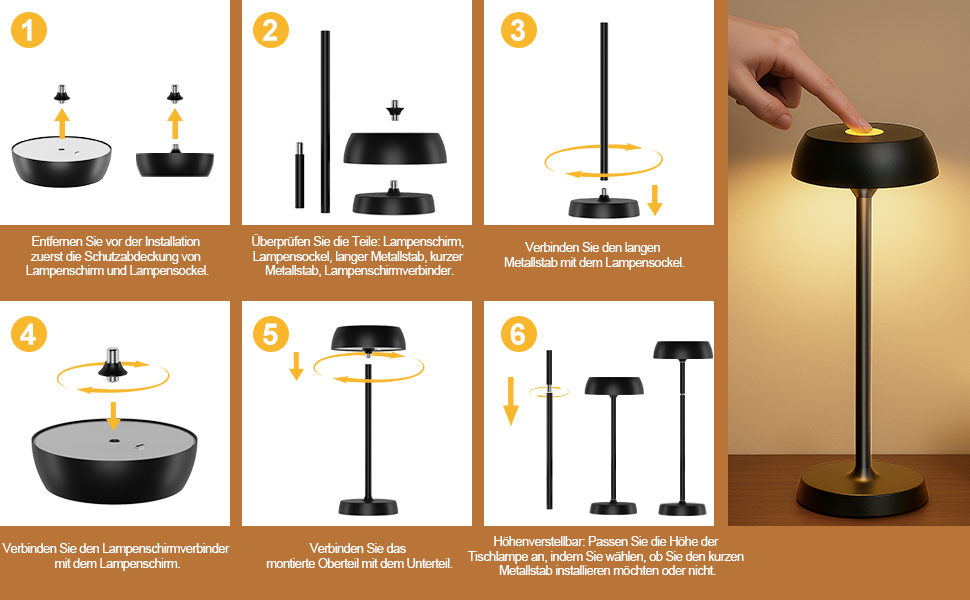 1

Entfernen Sie vor der Installation zuerst die Schutzabdeckung von Lampenschirm und Lampensockel.

2

Überprüfen Sie die Teile: Lampenschirm, Lampensockel, langer Metallstab, kurzer Metallstab, Lampenschirmverbinder.

3

Verbinden Sie den langen Metallstab mit dem Lampensockel.

4

Verbinden Sie den Lampenschirmverbinder mit dem Lampenschirm.

5

Verbinden Sie das montierte Oberteil mit dem Unterteil.

6

Höhenverstellbar: Passen Sie die Höhe der Tischlampe an, indem Sie wählen, ob Sie den kurzen Metallstab installieren möchten oder nicht.