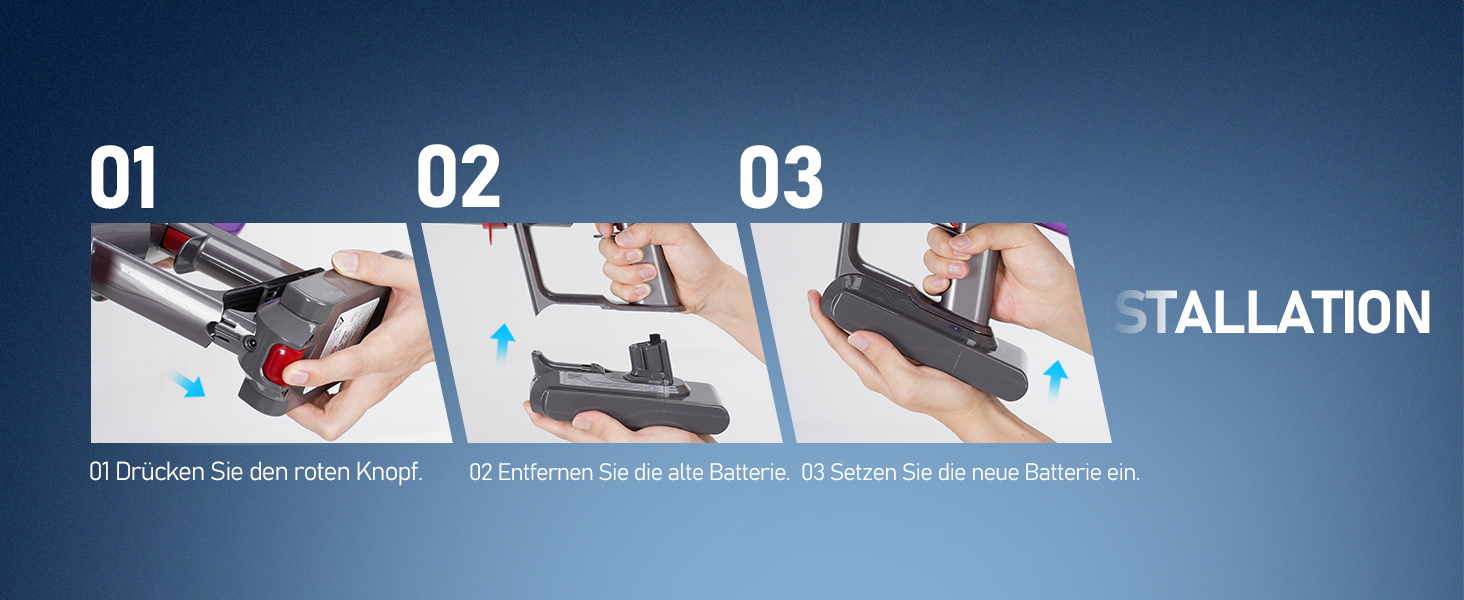 01

02

03

STALLATION

01 Drücken Sie den roten Knopf.

02 Entfernen Sie die alte Batterie.

03 Setzen Sie die neue Batterie ein.