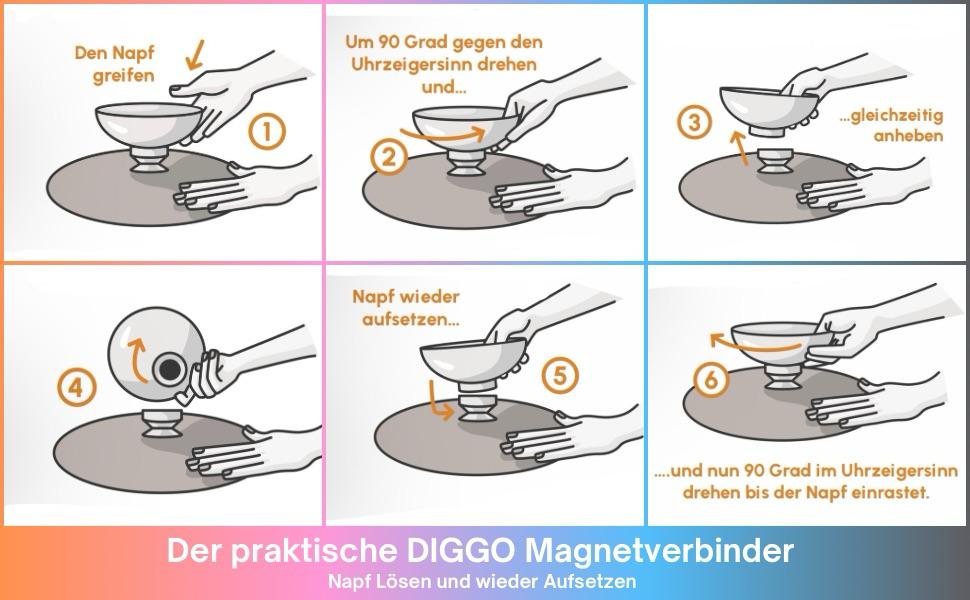 Den Napf greifen

1

Um 90 Grad gegen den Uhrzeigersinn drehen und...

2

3

...gleichzeitig anheben

4

Napf wieder aufsetzen...

5

6

....und nun 90 Grad im Uhrzeigersinn drehen bis der Napf einrastet.

Der praktische DIGGO Magnetverbinder

Napf Lösen und wieder Aufsetzen