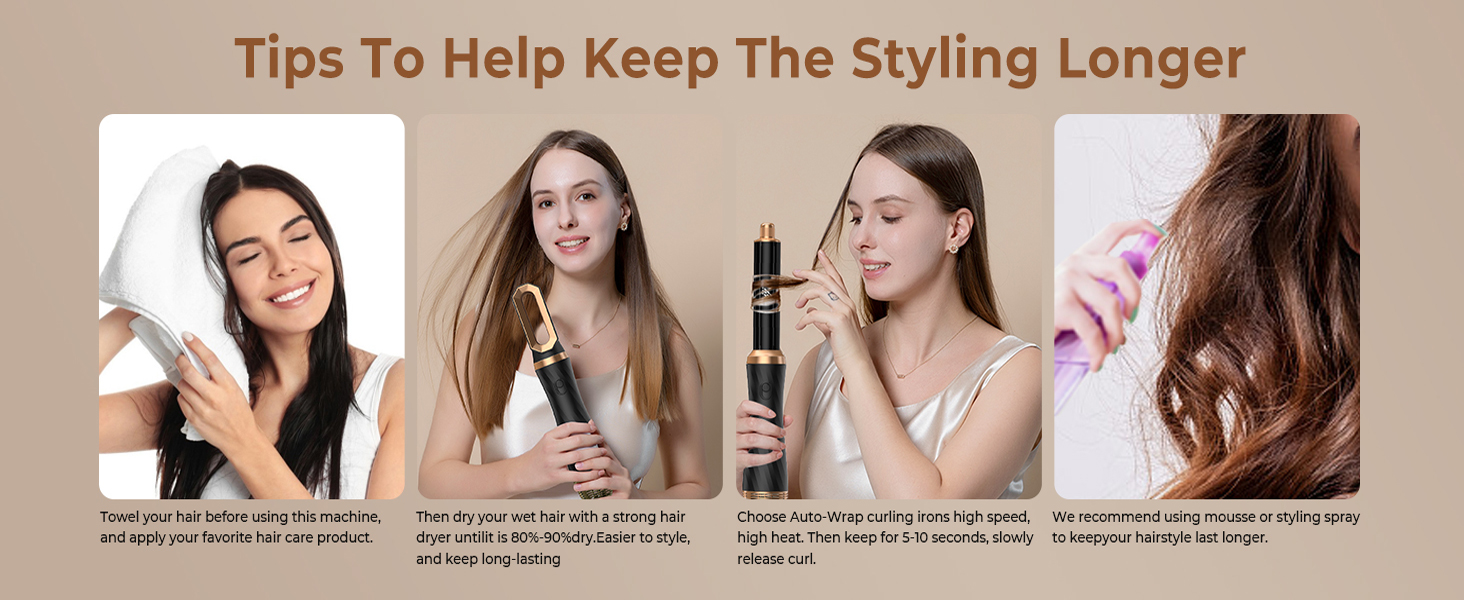 Tips To Help Keep The Styling Longer

Towel your hair before using this machine, and apply your favorite hair care product.

Then dry your wet hair with a strong hair dryer untilit is 80%-90%dry.Easier to style, and keep long-lasting

Choose Auto-Wrap curling irons high speed, high heat. Then keep for 5-10 seconds, slowly release curl.

We recommend using mousse or styling spray to keepyour hairstyle last longer.