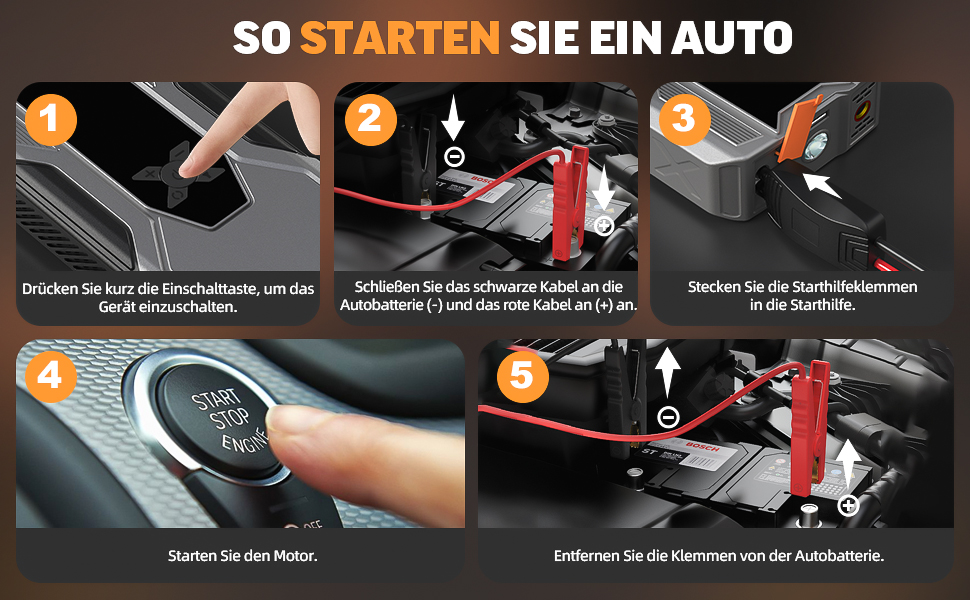 SO STARTEN SIE EIN AUTO

1

Drücken Sie kurz die Einschalttaste, um das Gerät einzuschalten.

2

BOSCH

Schließen Sie das schwarze Kabel an die Autobatterie (-) und das rote Kabel an (+) an.

3

Stecken Sie die Starthilfeklemmen in die Starthilfe.

4

START STOP ENGINE

OFF

Starten Sie den Motor.

5

BOSCH

Entfernen Sie die Klemmen von der Autobatterie.