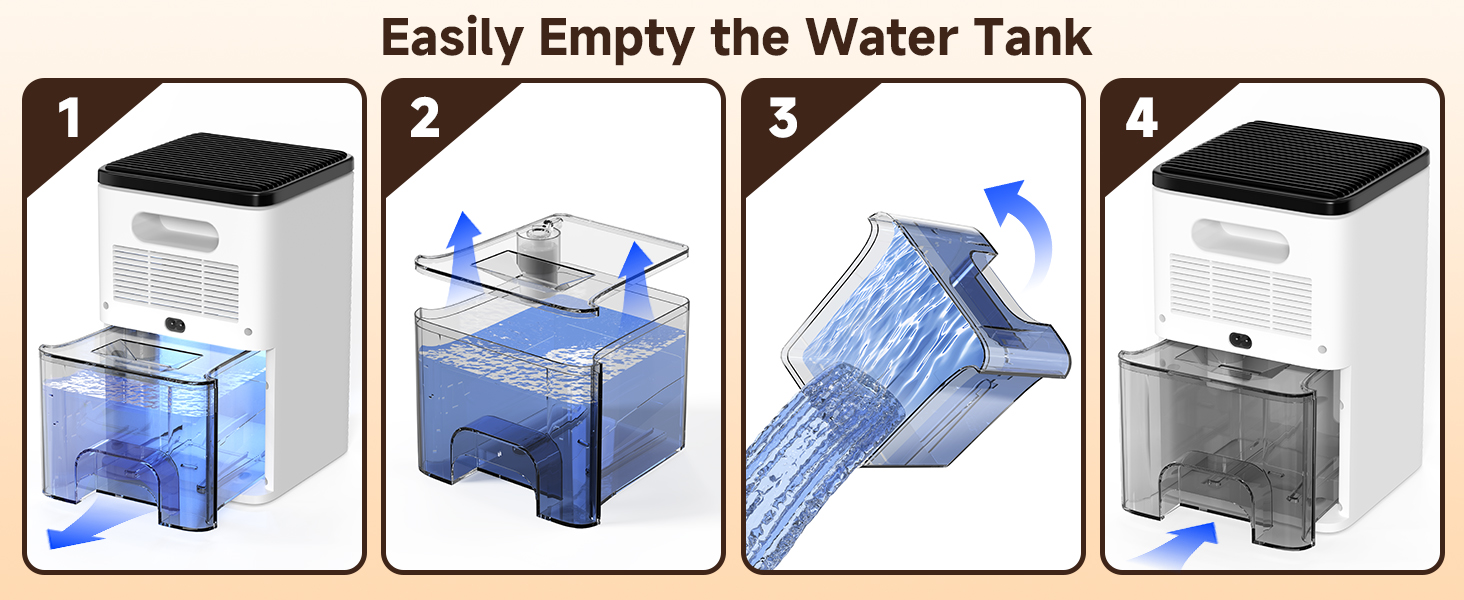 Easily Empty the Water Tank

1

2

3

4