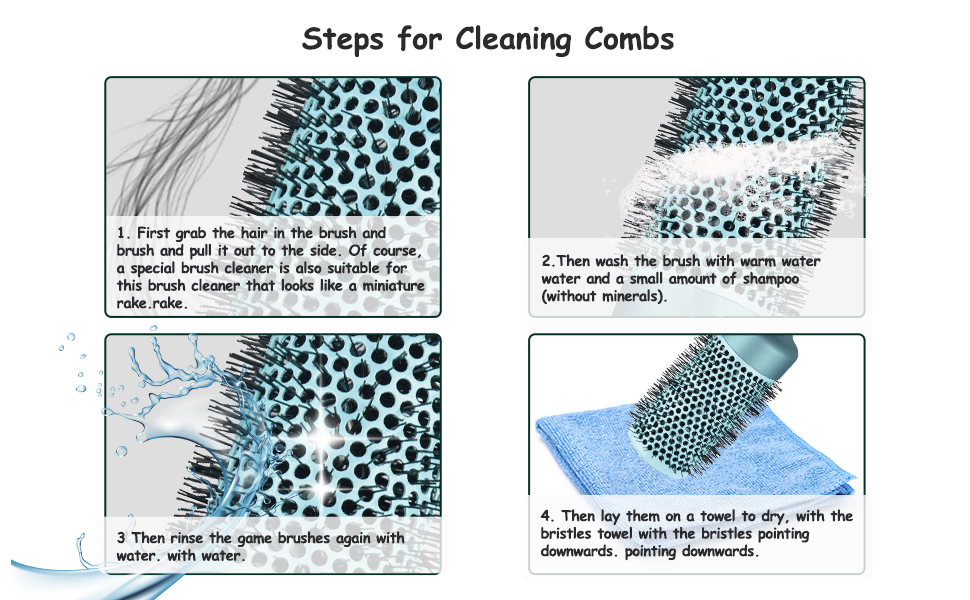 Steps for Cleaning Combs

1. First grab the hair in the brush and brush and pull it out to the side. Of course, a special brush cleaner is also suitable for this brush cleaner that looks like a miniature rake.rake.

2.Then wash the brush with warm water water and a small amount of shampoo (without minerals).

3 Then rinse the game brushes again with water. with water.

4. Then lay them on a towel to dry, with the bristles towel with the bristles pointing downwards. pointing downwards.