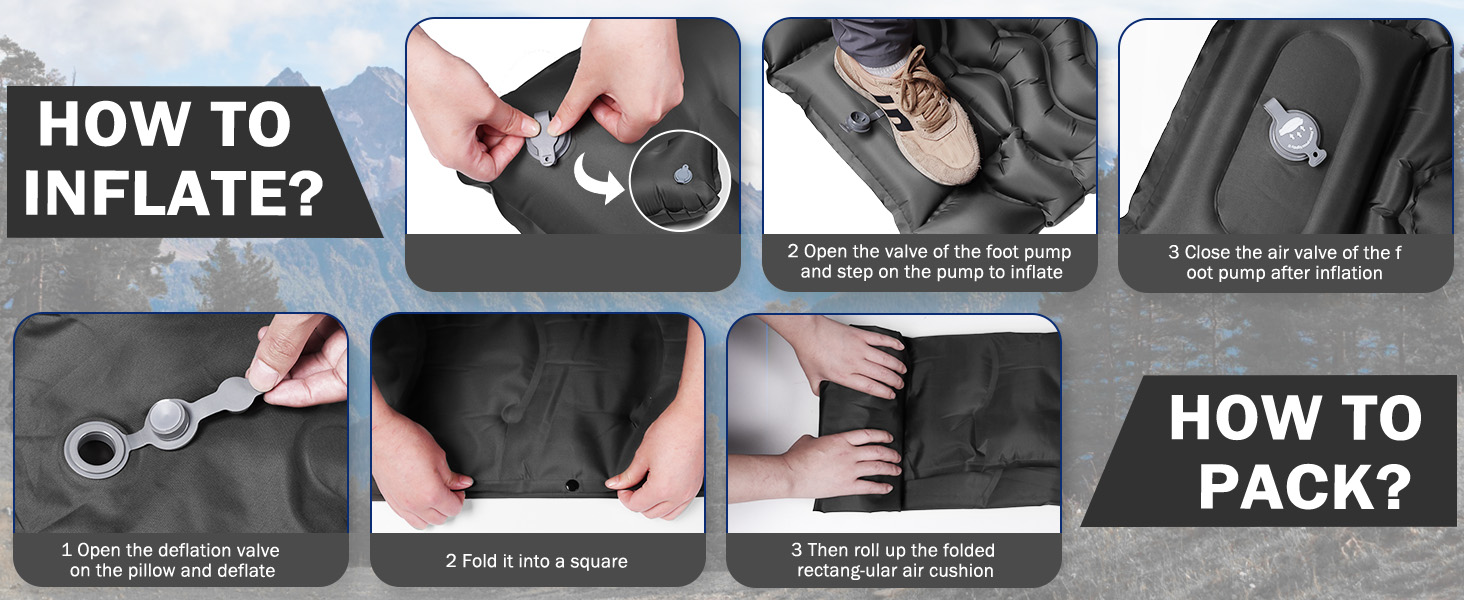 HOW TO INFLATE?

2 Open the valve of the foot pump and step on the pump to inflate

3 Close the air valve of the f oot pump after inflation

1 Open the deflation valve on the pillow and deflate

2 Fold it into a square

3 Then roll up the folded rectang-ular air cushion

HOW TO PACK?